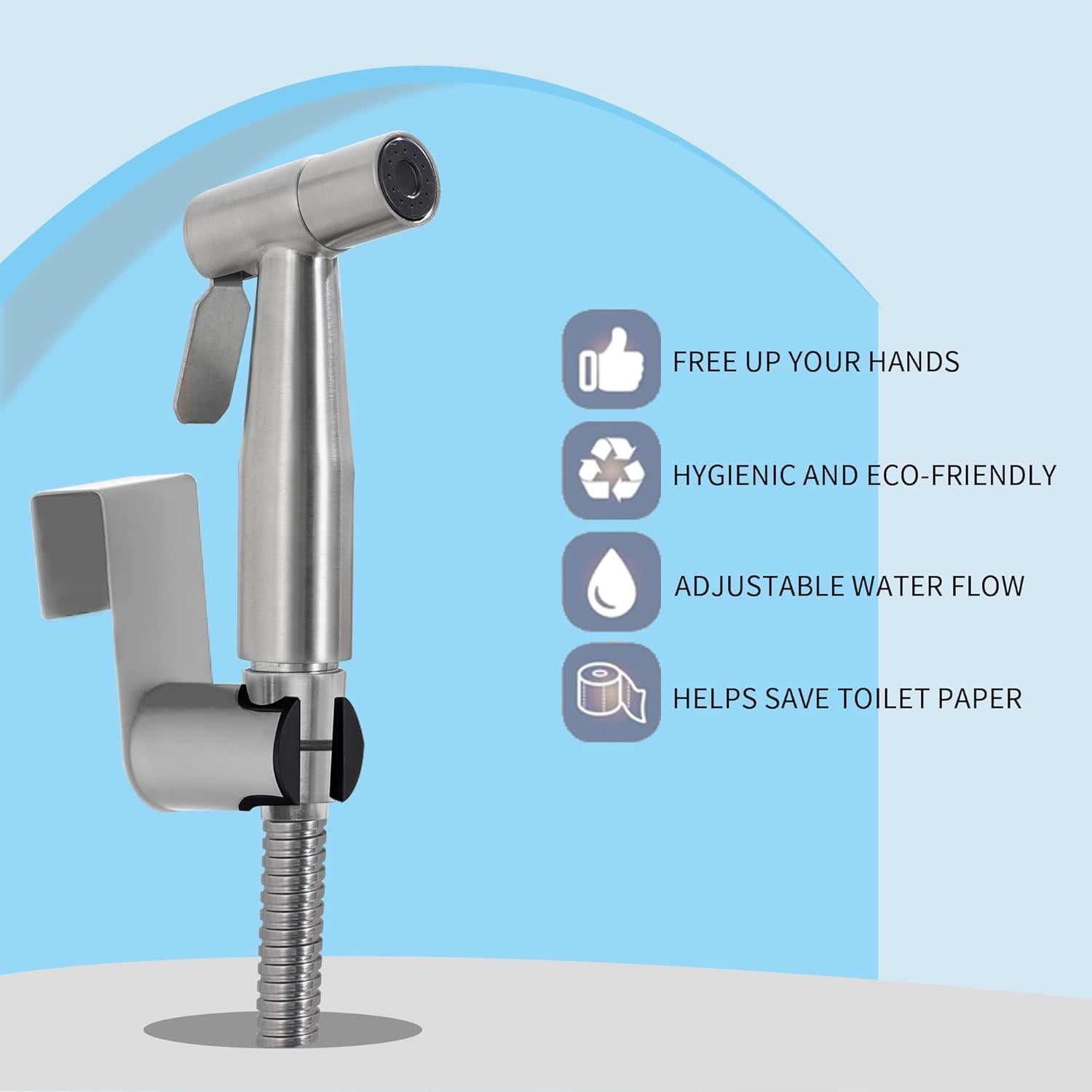 FREE UP YOUR HANDS

HYGIENIC AND ECO-FRIENDLY

ADJUSTABLE WATER FLOW

HELPS SAVE TOILET PAPER