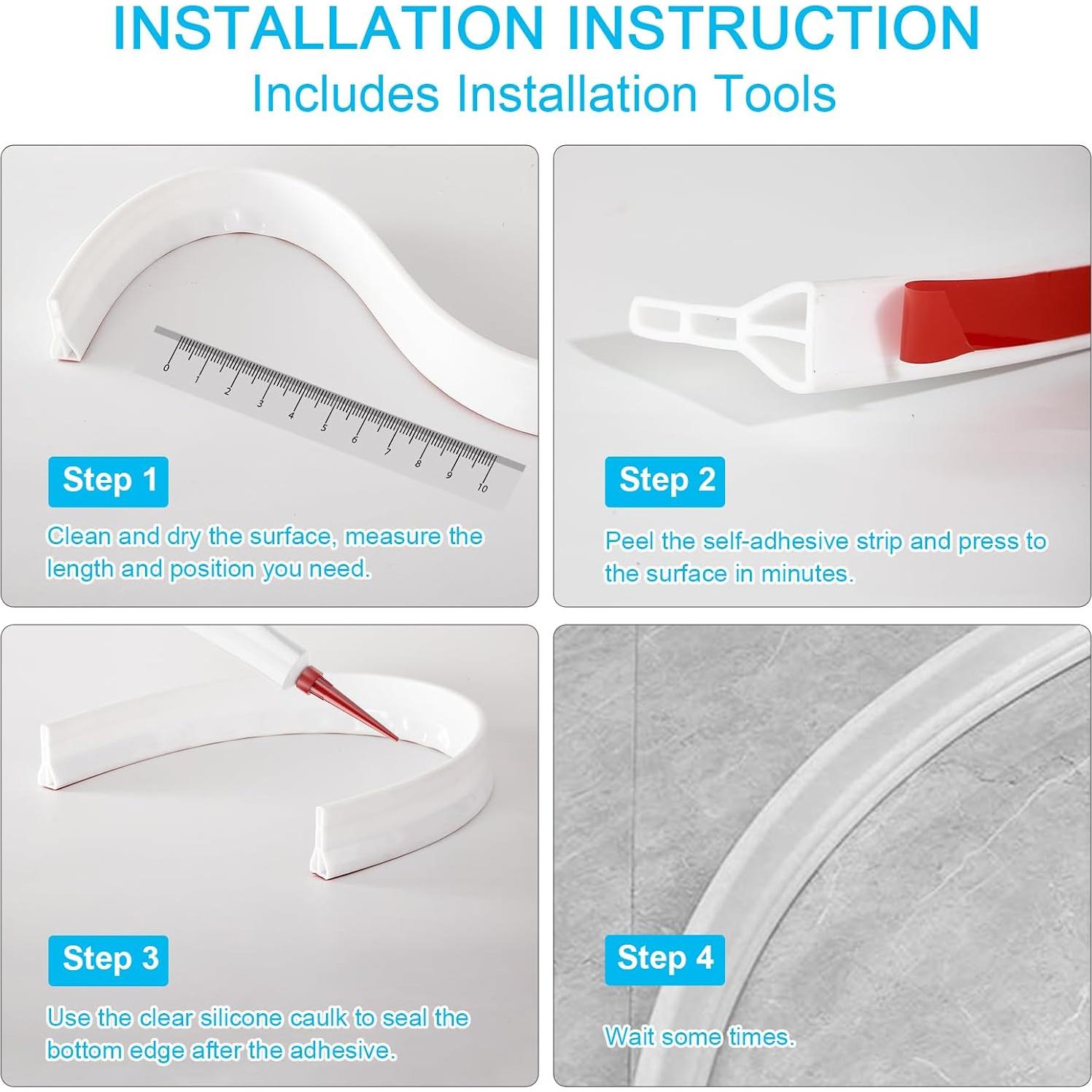 INSTALLATION INSTRUCTION
Includes Installation Tools

0 1 2 3 4 5 6 7 8 9 10

Step 1
Clean and dry the surface, measure the length and position you need.

Step 2
Peel the self-adhesive strip and press to the surface in minutes.

Step 3
Use the clear silicone caulk to seal the bottom edge after the adhesive.

Step 4
Wait some times.