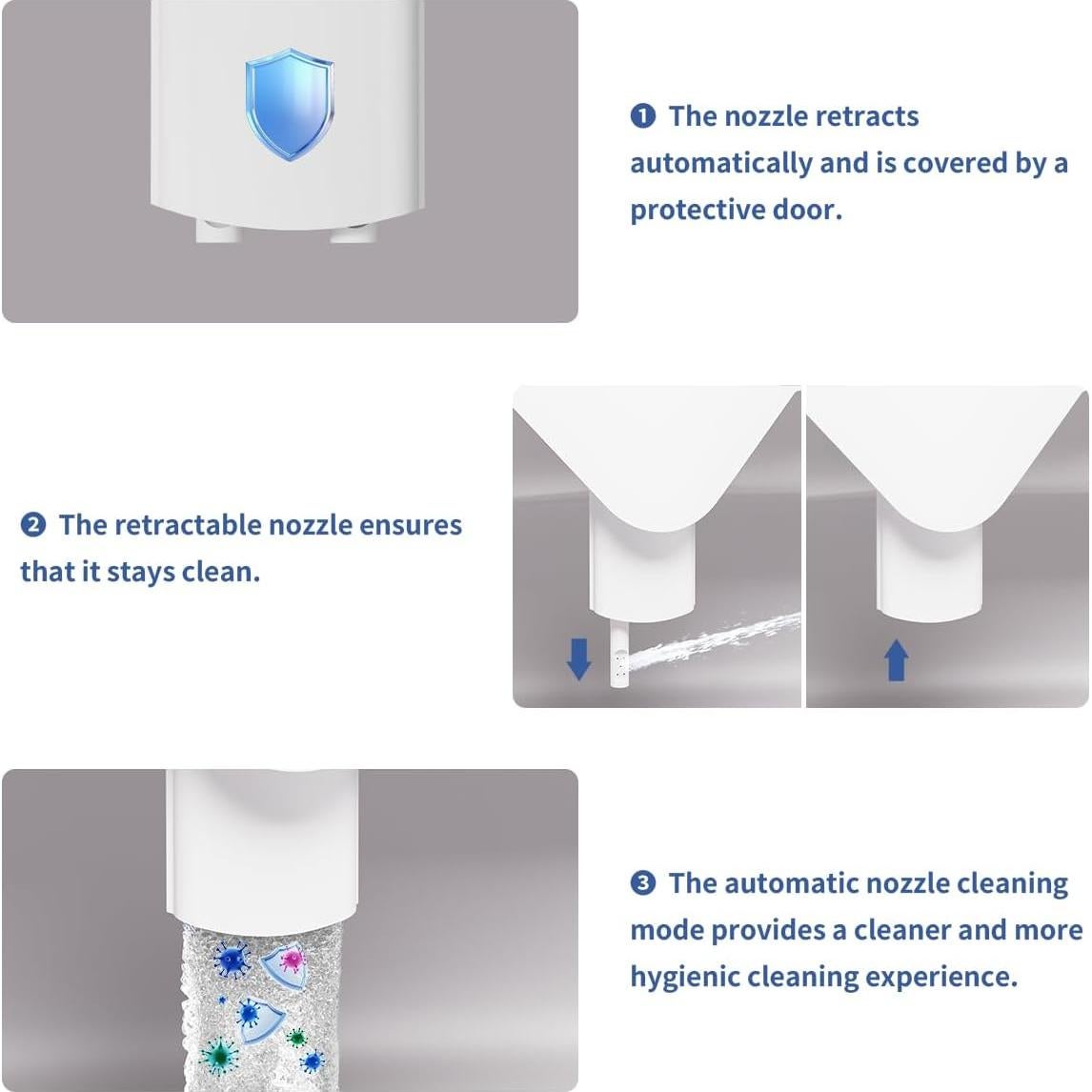 ❶ The nozzle retracts automatically and is covered by a protective door.

❷ The retractable nozzle ensures that it stays clean.

❸ The automatic nozzle cleaning mode provides a cleaner and more hygienic cleaning experience.