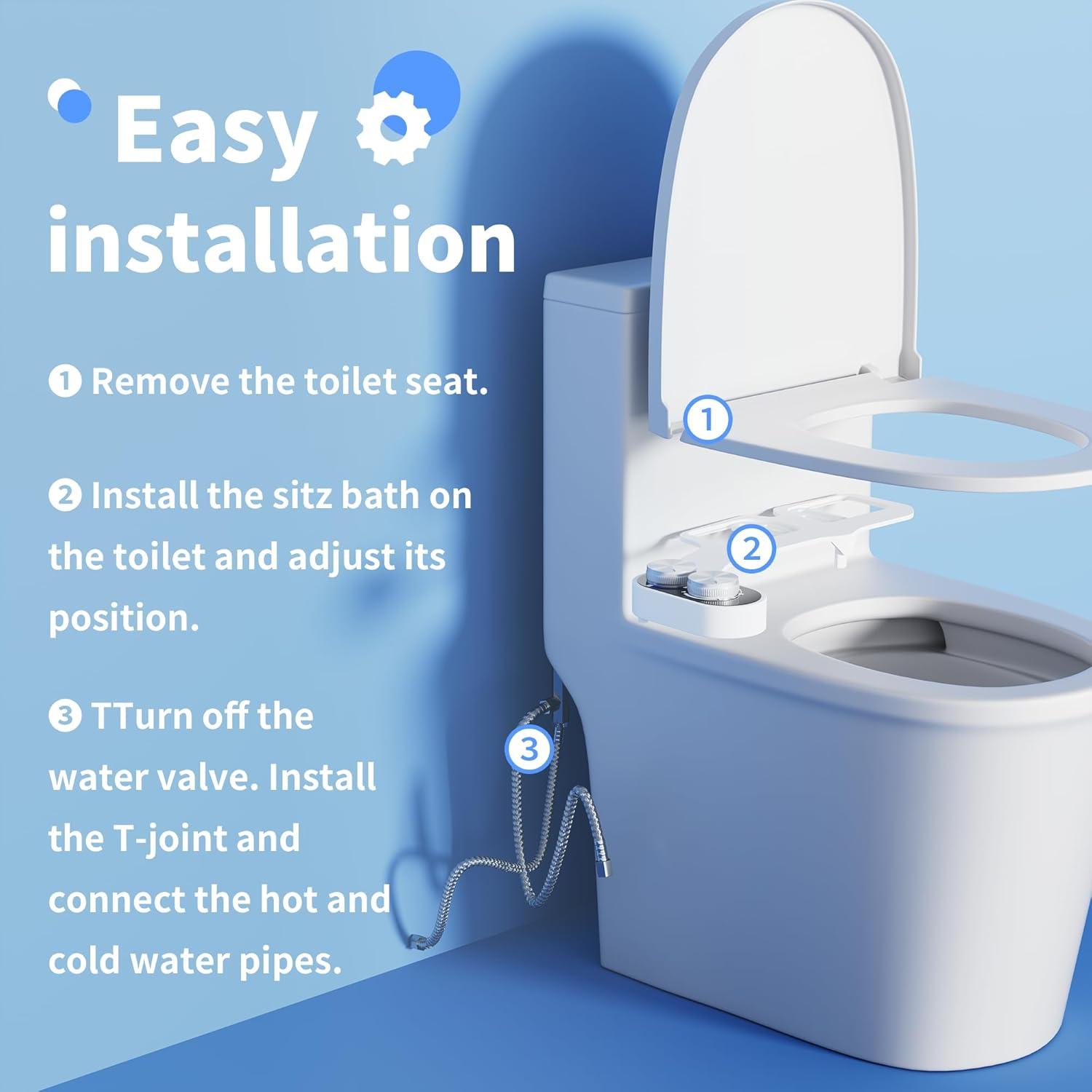 Easy installation

❶ Remove the toilet seat.

❷ Install the sitz bath on the toilet and adjust its position.

❸ TTurn off the water valve. Install the T-joint and connect the hot and cold water pipes.

1

2

3