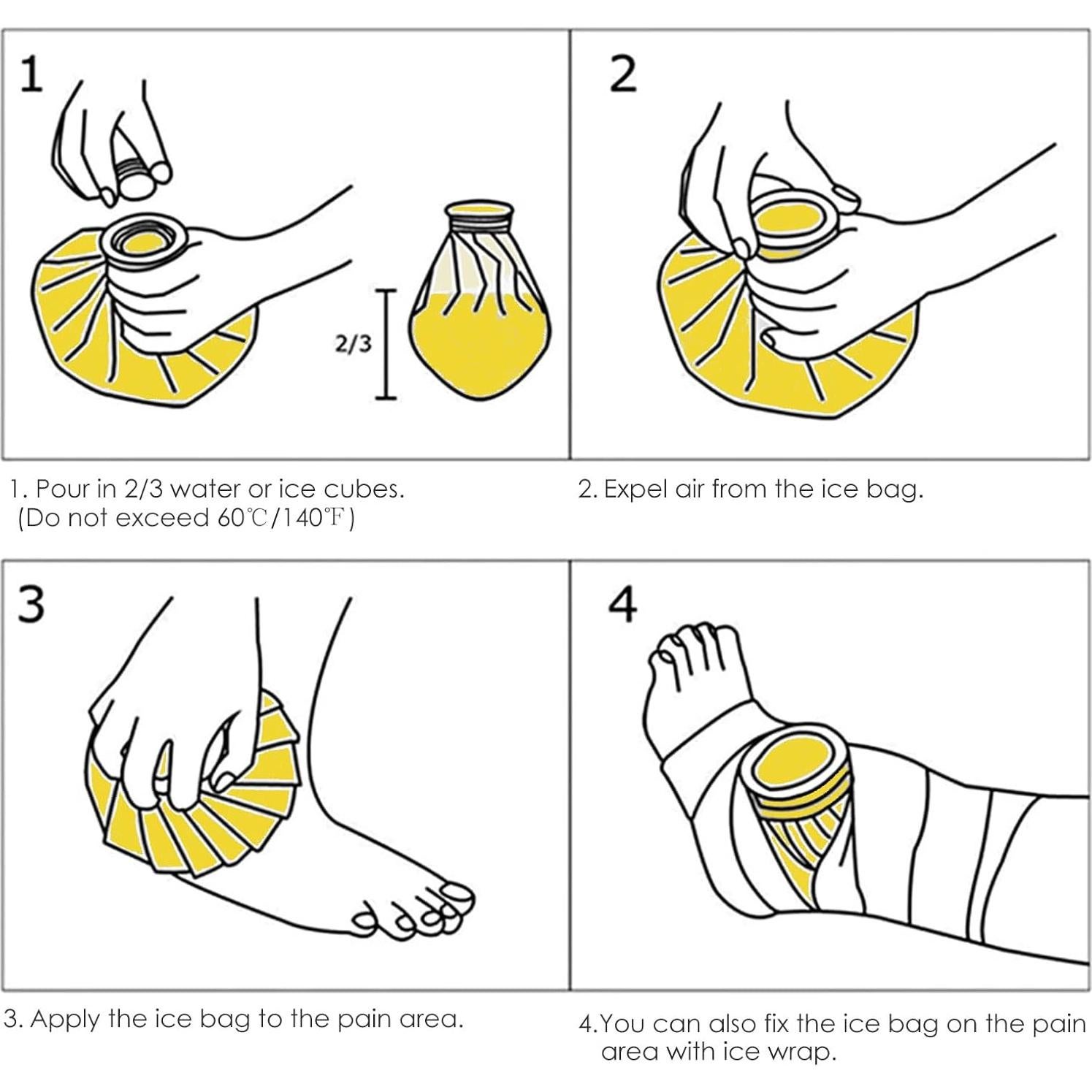 1

2/3

2

1. Pour in 2/3 water or ice cubes. (Do not exceed 60℃/140℉)

2. Expel air from the ice bag.

3

4

3. Apply the ice bag to the pain area.

4.You can also fix the ice bag on the pain area with ice wrap.