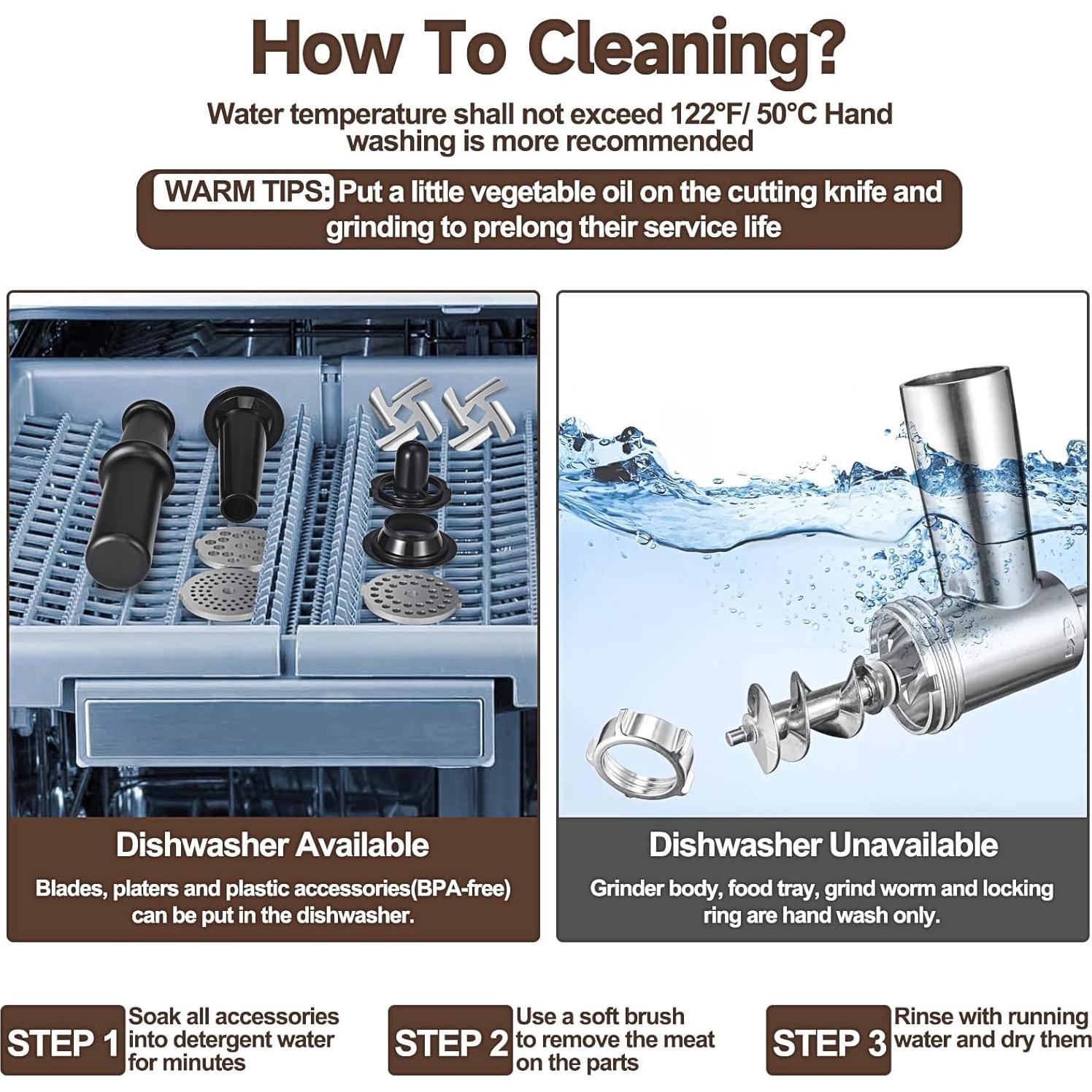 How To Cleaning?

Water temperature shall not exceed 122°F/ 50°C Hand washing is more recommended

WARM TIPS: Put a little vegetable oil on the cutting knife and grinding to prelong their service life

Dishwasher Available

Blades, platers and plastic accessories(BPA-free) can be put in the dishwasher.

Dishwasher Unavailable

Grinder body, food tray, grind worm and locking ring are hand wash only.

STEP 1 Soak all accessories into detergent water for minutes

STEP 2 Use a soft brush to remove the meat on the parts

STEP 3 Rinse with running water and dry them