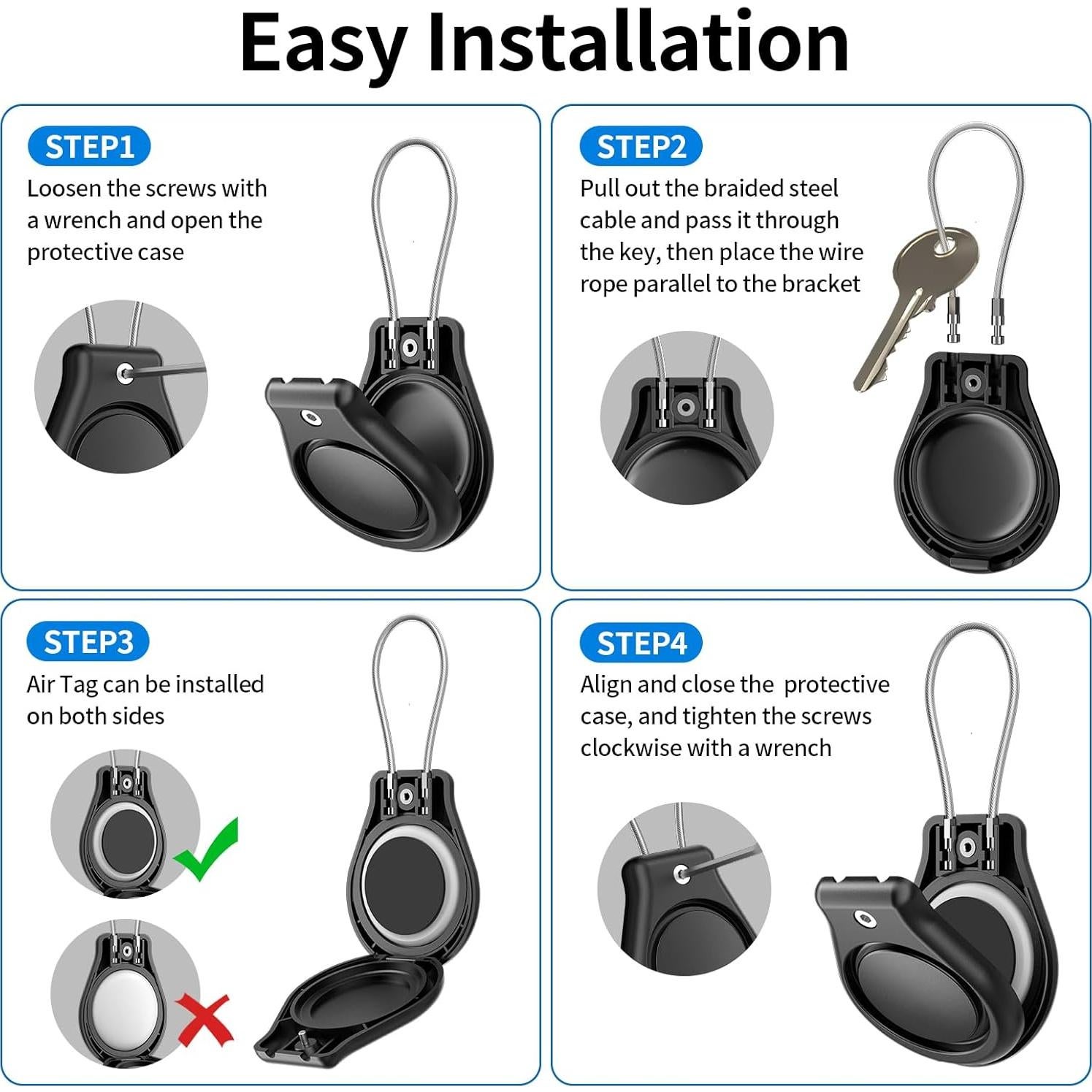 Easy Installation

STEP1

Loosen the screws with a wrench and open the protective case

STEP2

Pull out the braided steel cable and pass it through the key, then place the wire rope parallel to the bracket

STEP3

Air Tag can be installed on both sides

STEP4

Align and close the  protective case, and tighten the screws clockwise with a wrench