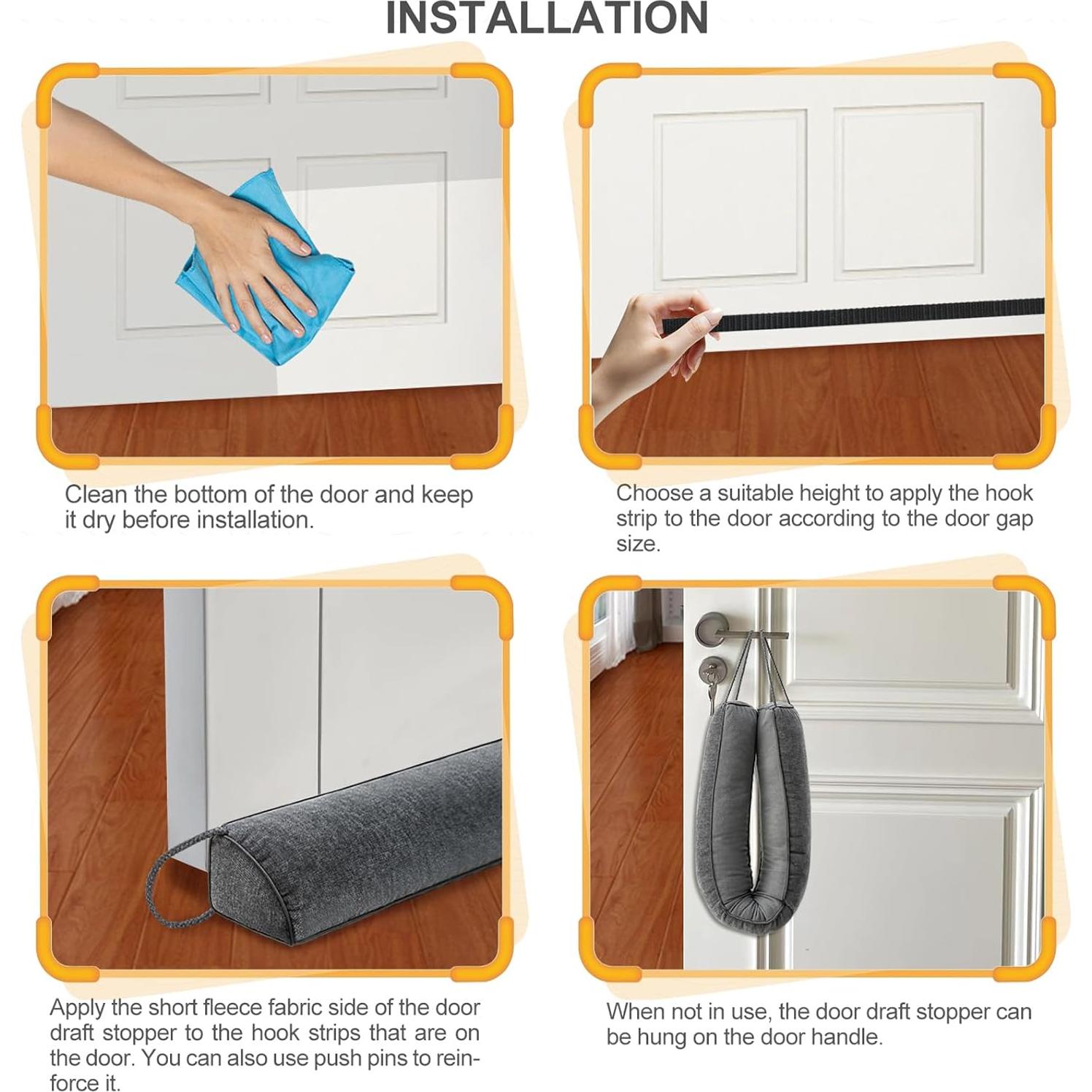 INSTALLATION

Clean the bottom of the door and keep it dry before installation.

Choose a suitable height to apply the hook strip to the door according to the door gap size.

Apply the short fleece fabric side of the door draft stopper to the hook strips that are on the door. You can also use push pins to reinforce it.

When not in use, the door draft stopper can be hung on the door handle.