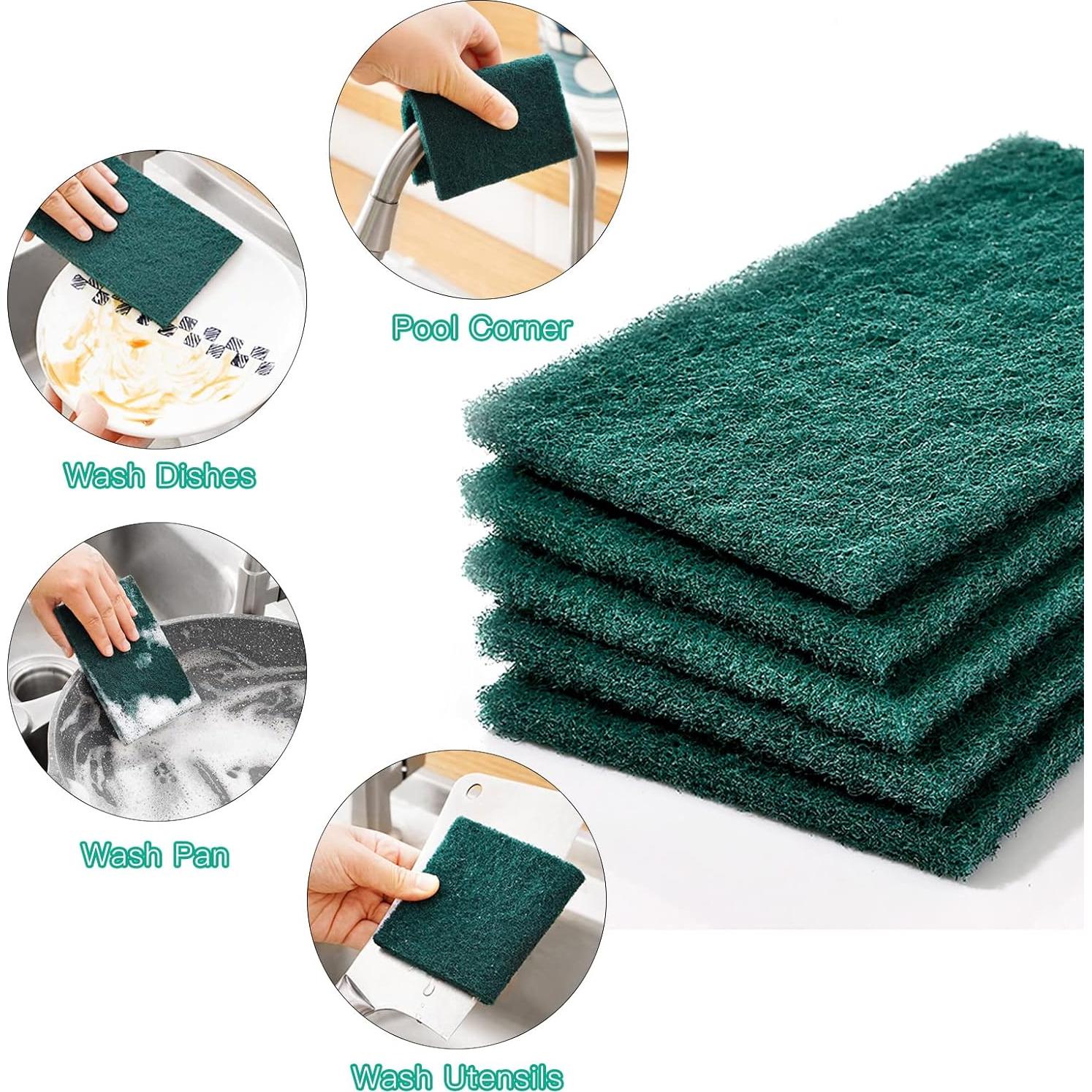 Pool Corner

Wash Dishes

Wash Pan

Wash Utensils