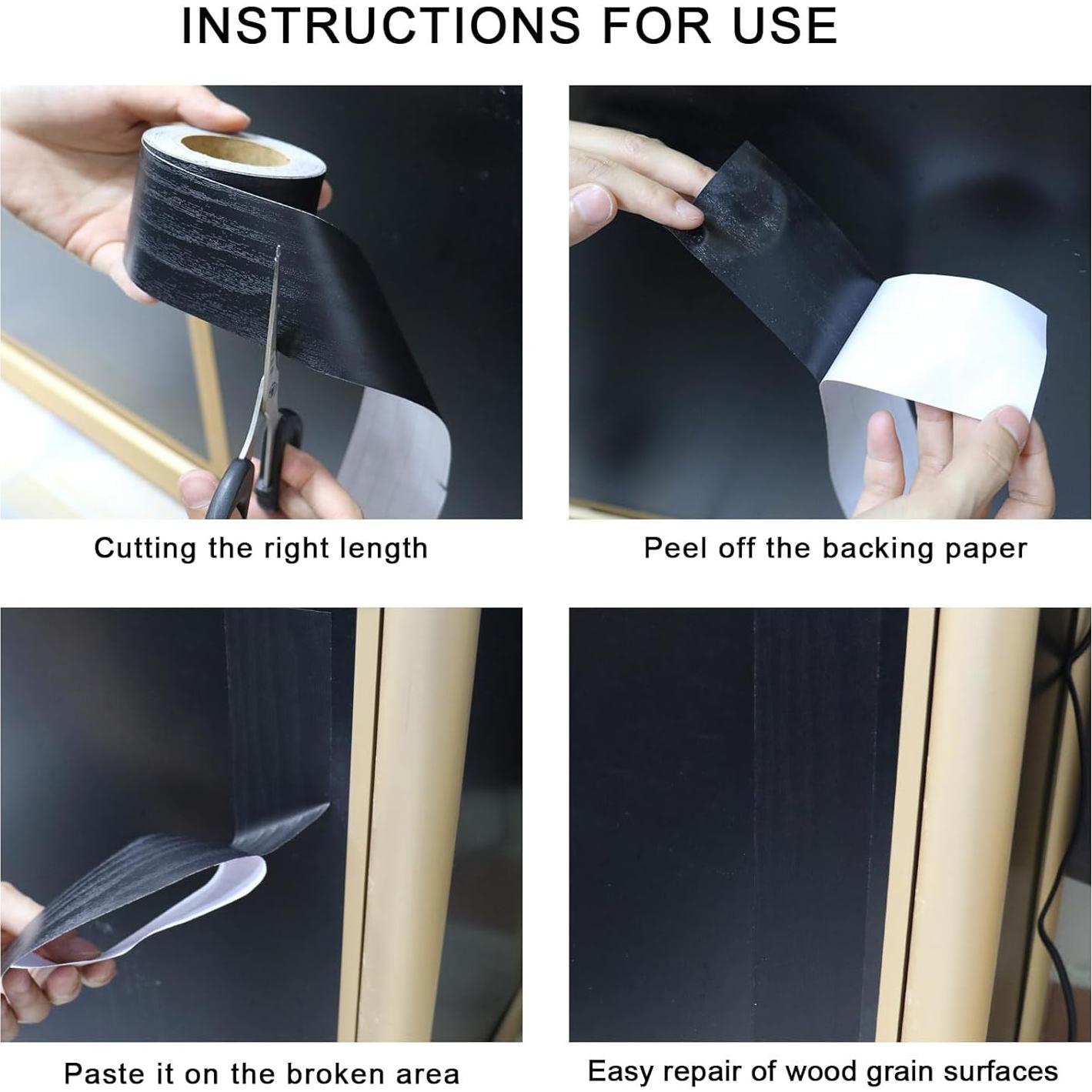 INSTRUCTIONS FOR USE

Cutting the right length

Peel off the backing paper

Paste it on the broken area

Easy repair of wood grain surfaces