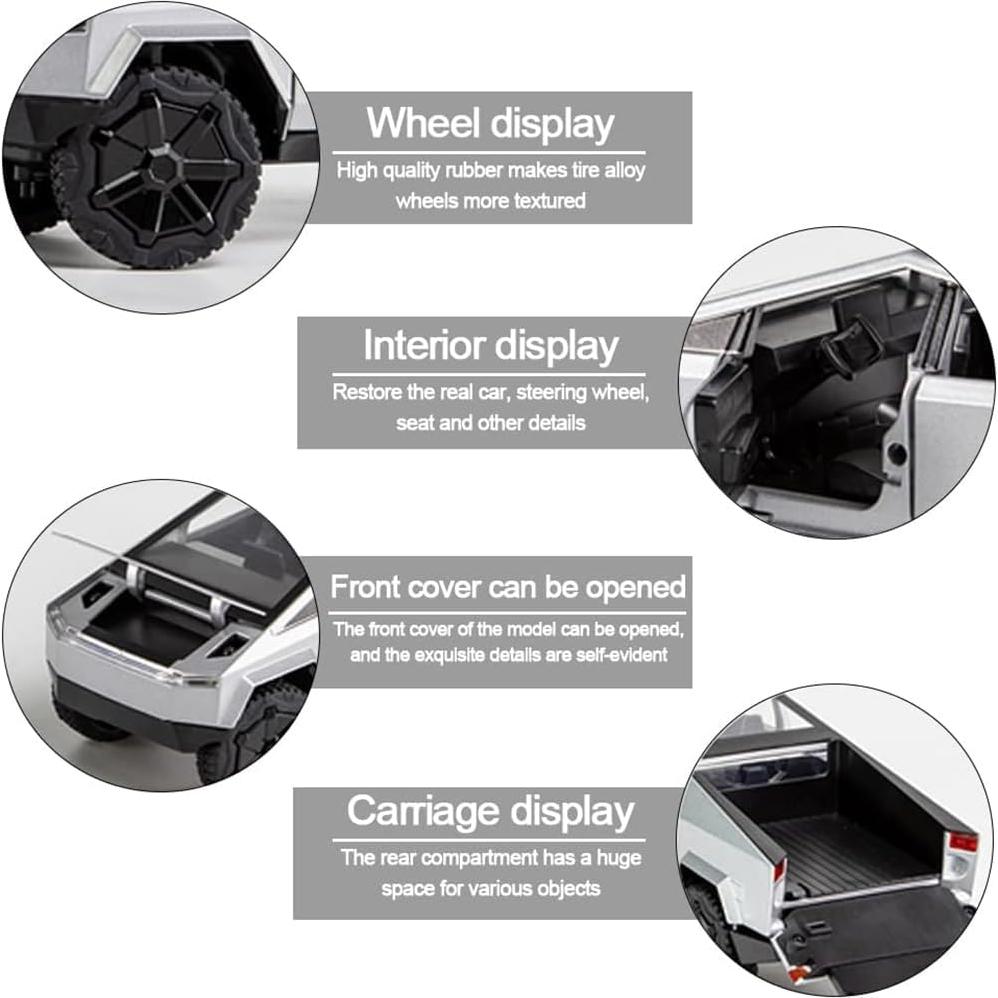 Wheel display

High quality rubber makes tire alloy wheels more textured

Interior display

Restore the real car, steering wheel, seat and other details

Front cover can be opened

The front cover of the model can be opened, and the exquisite details are self-evident

Carriage display

The rear compartment has a huge space for various objects