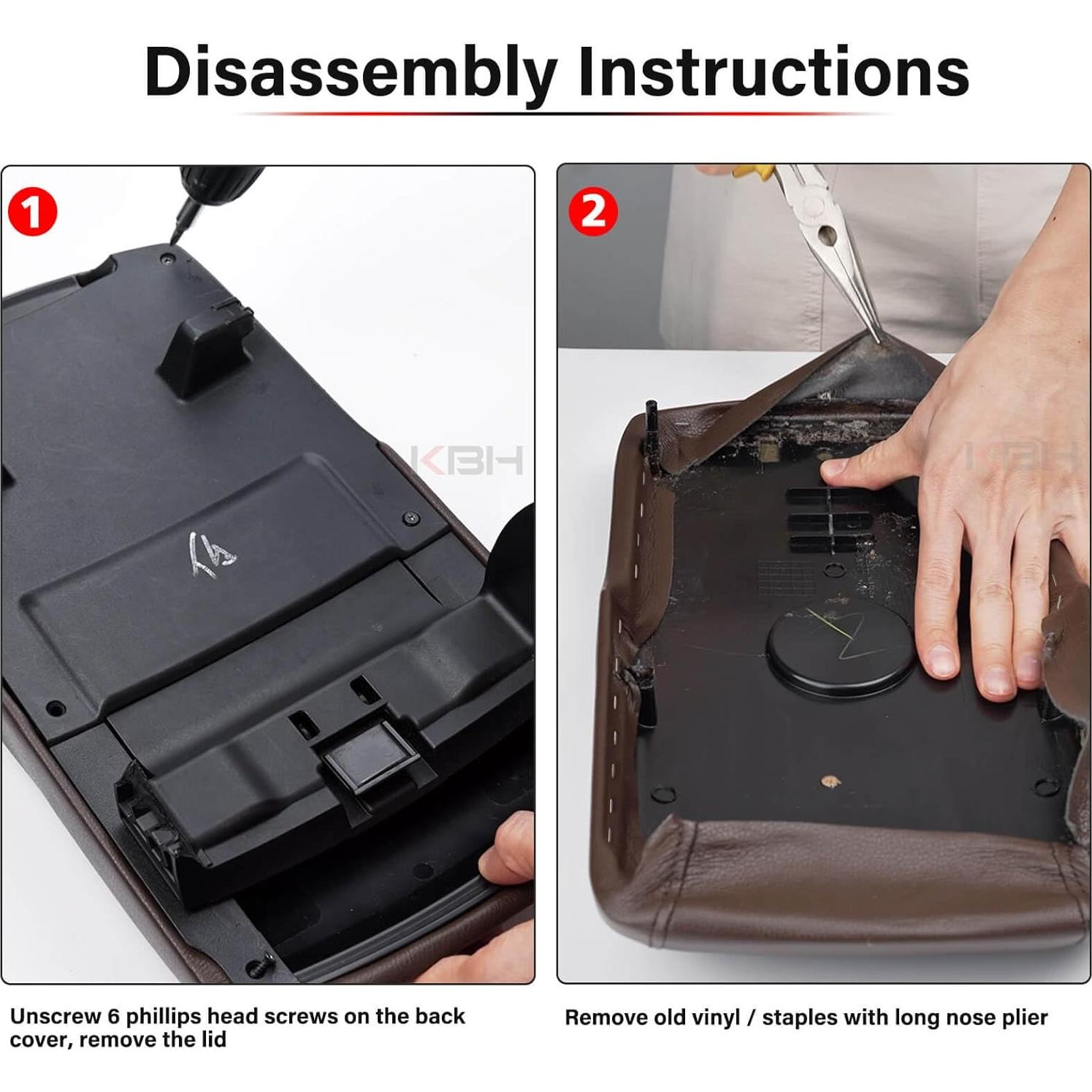 Disassembly Instructions

1

KBH

Unscrew 6 phillips head screws on the back cover, remove the lid

2

KBH

Remove old vinyl / staples with long nose plier