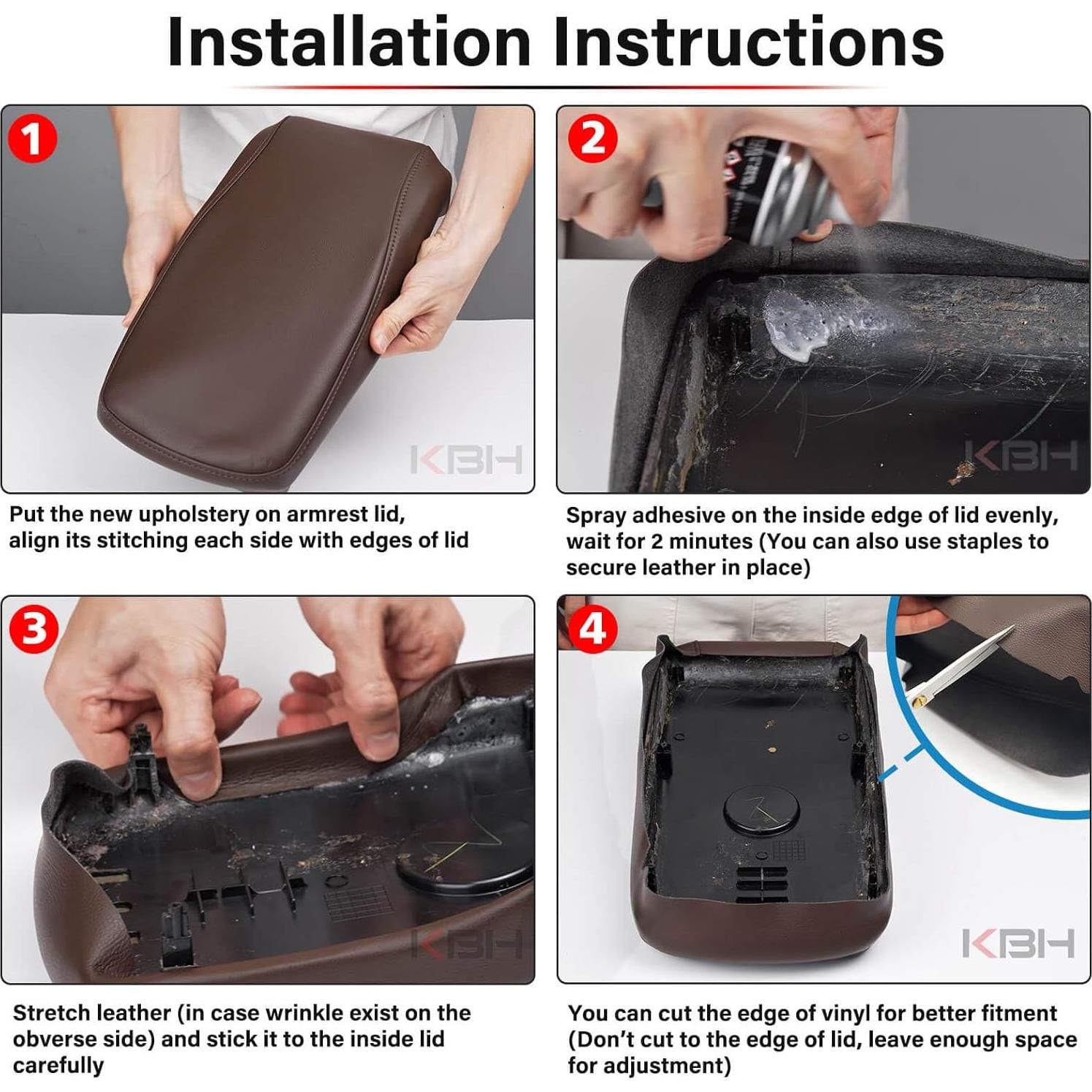 Installation Instructions

1

KBH

Put the new upholstery on armrest lid, align its stitching each side with edges of lid

2

KBH

Spray adhesive on the inside edge of lid evenly, wait for 2 minutes (You can also use staples to secure leather in place)

3

KBH

Stretch leather (in case wrinkle exist on the obverse side) and stick it to the inside lid carefully

4

KBH

You can cut the edge of vinyl for better fitment (Don't cut to the edge of lid, leave enough space for adjustment)