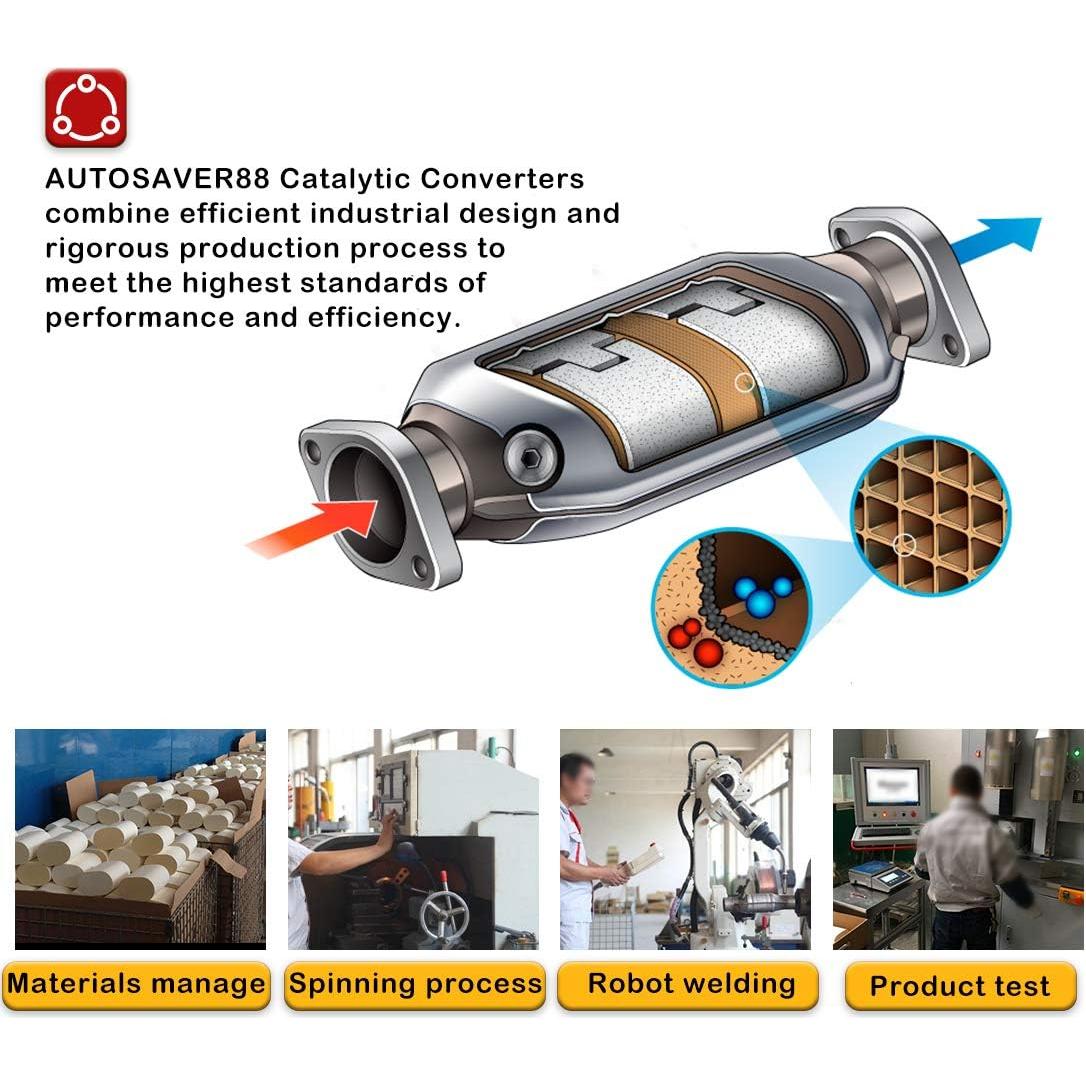 AUTOSAVER88 Catalytic Converters combine efficient industrial design and rigorous production process to meet the highest standards of performance and efficiency.

Materials manage

Spinning process

Robot welding

Product test