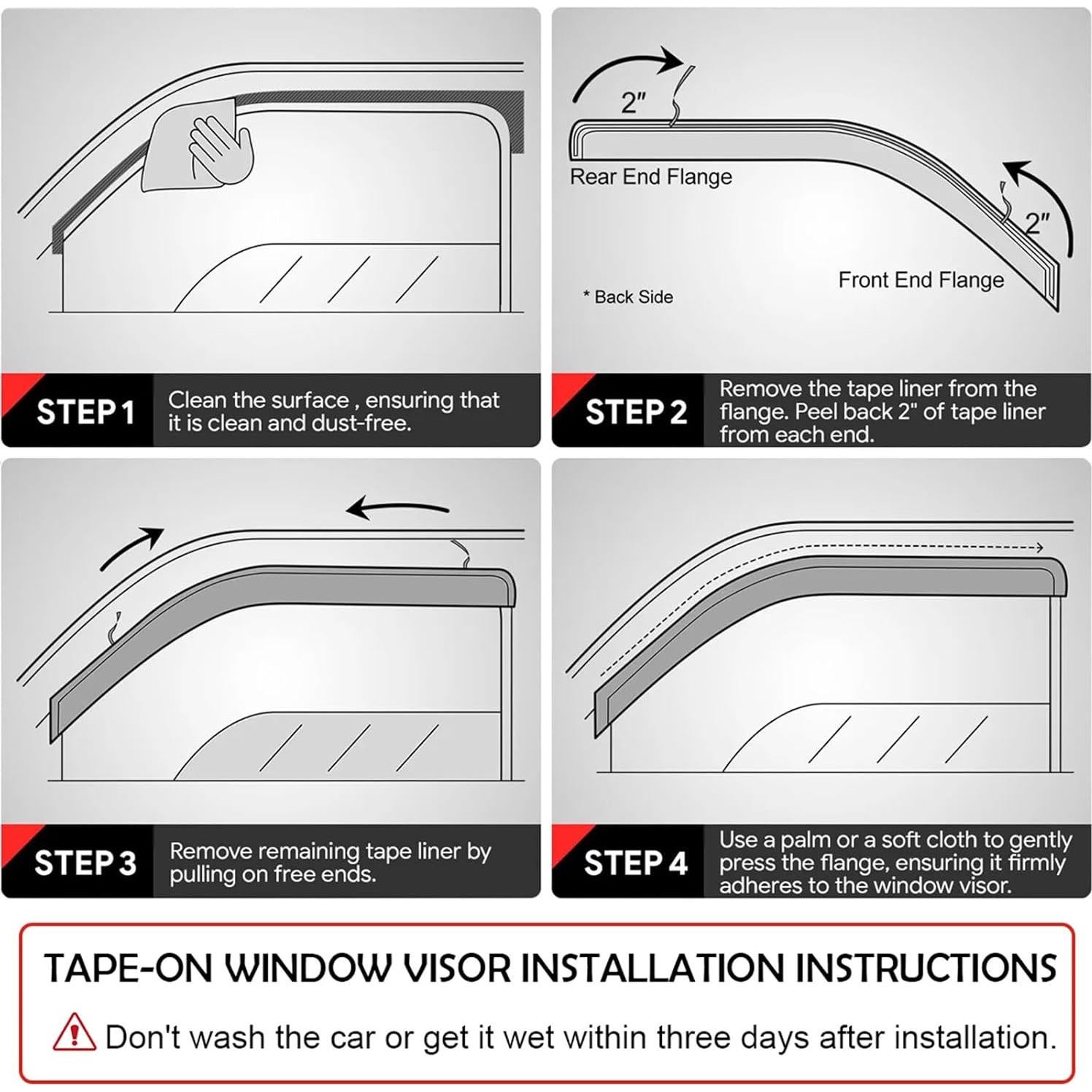 STEP 1 Clean the surface , ensuring that it is clean and dust-free.

2"

Rear End Flange

2"

Front End Flange

* Back Side

STEP 2 Remove the tape liner from the flange. Peel back 2" of tape liner from each end.

STEP 3 Remove remaining tape liner by pulling on free ends.

STEP 4 Use a palm or a soft cloth to gently press the flange, ensuring it firmly adheres to the window visor.

TAPE-ON WINDOW VISOR INSTALLATION INSTRUCTIONS

Don't wash the car or get it wet within three days after installation.