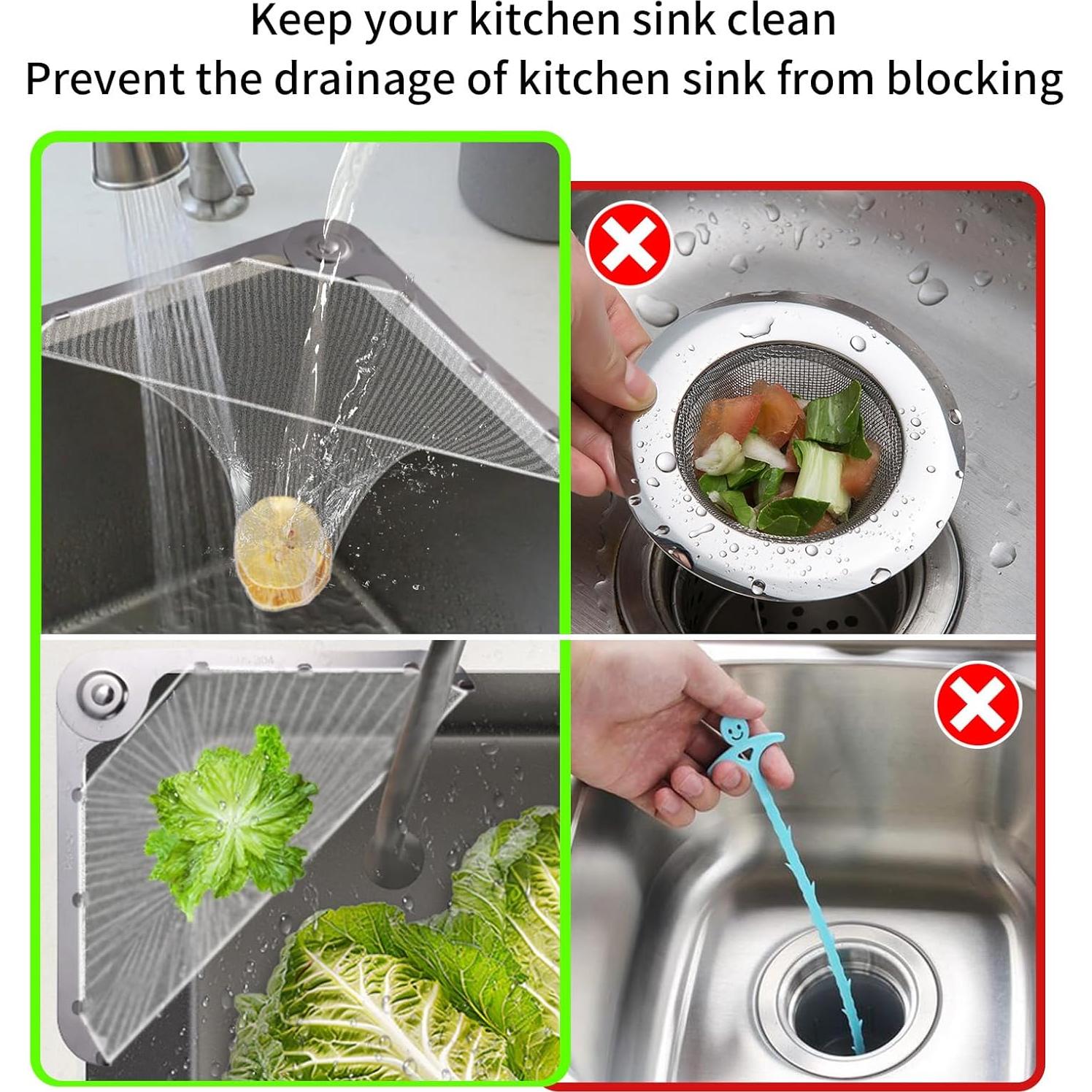 Keep your kitchen sink clean
Prevent the drainage of kitchen sink from blocking