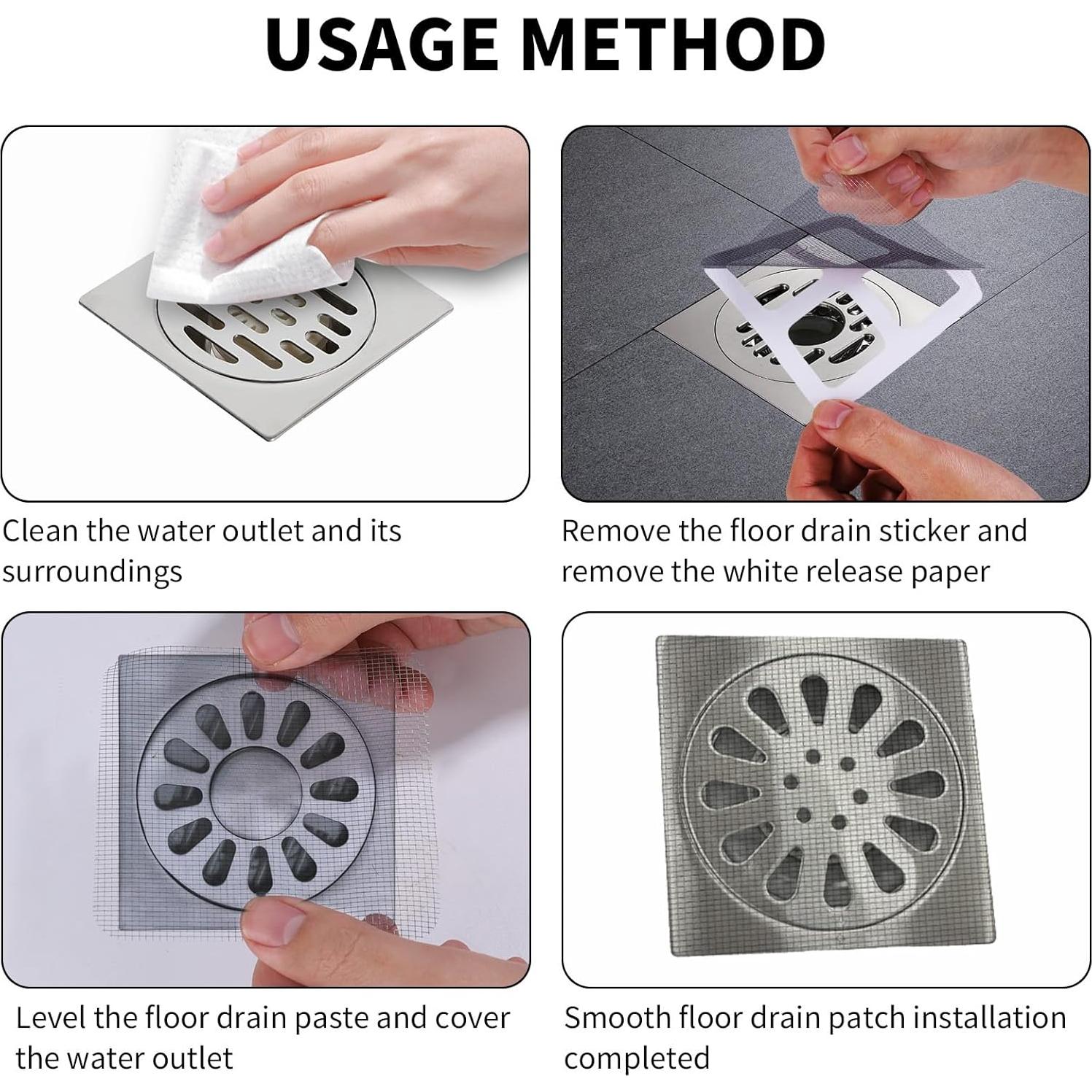 USAGE METHOD

Clean the water outlet and its surroundings

Remove the floor drain sticker and remove the white release paper

Level the floor drain paste and cover the water outlet

Smooth floor drain patch installation completed