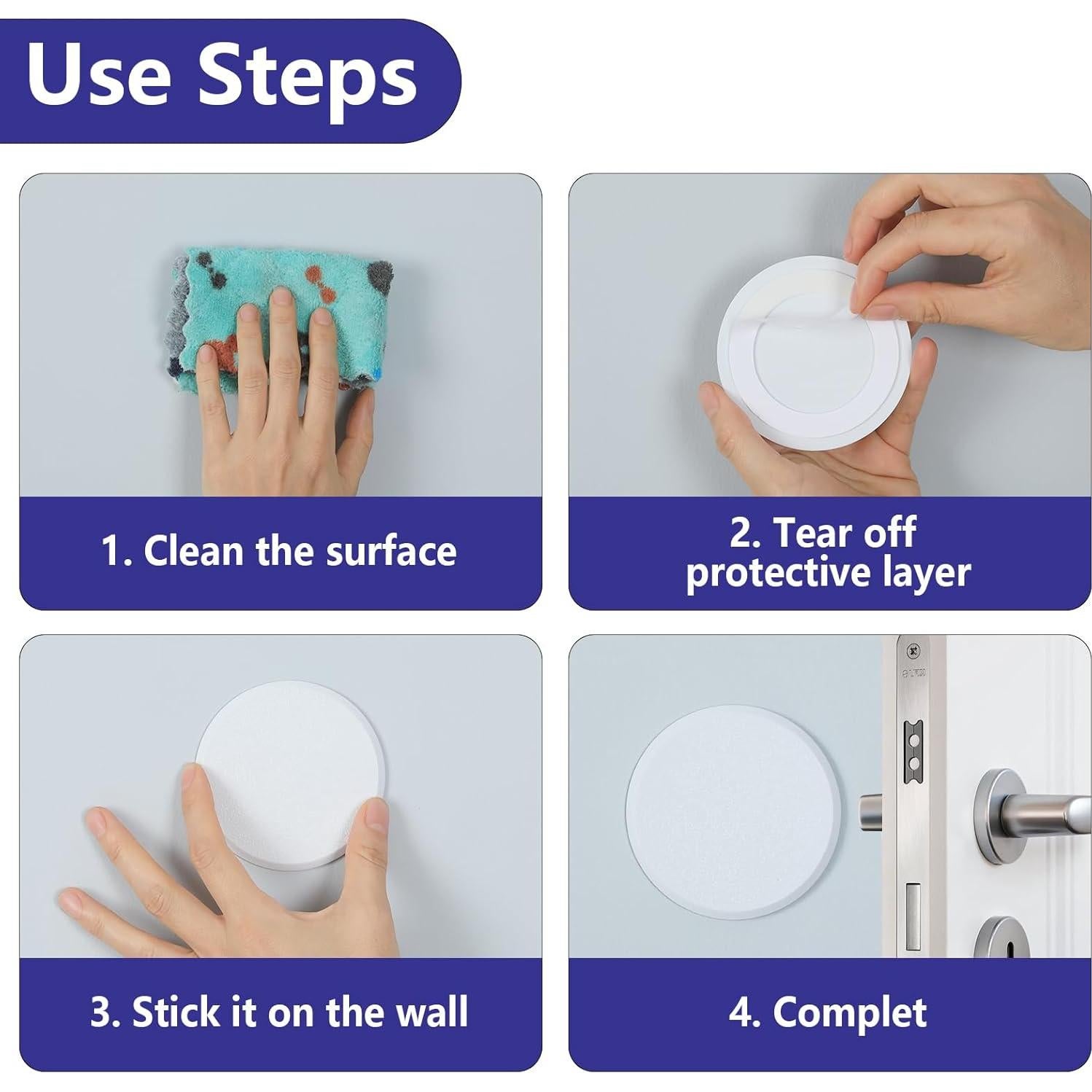 Use Steps

1. Clean the surface

2. Tear off protective layer

3. Stick it on the wall

4. Complet