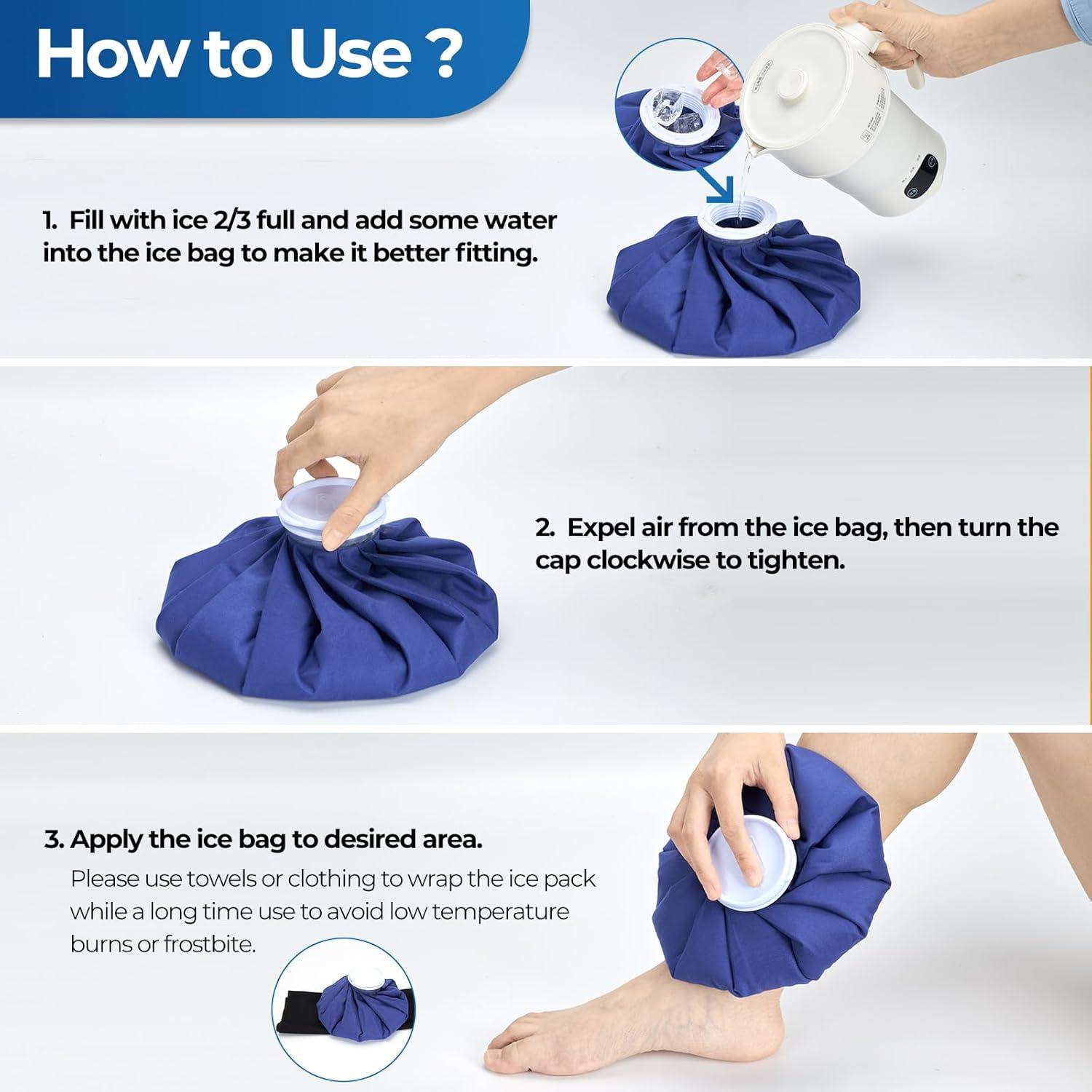 How to Use ?

1. Fill with ice 2/3 full and add some water into the ice bag to make it better fitting.

2. Expel air from the ice bag, then turn the cap clockwise to tighten.

3. Apply the ice bag to desired area.

Please use towels or clothing to wrap the ice pack while a long time use to avoid low temperature burns or frostbite.