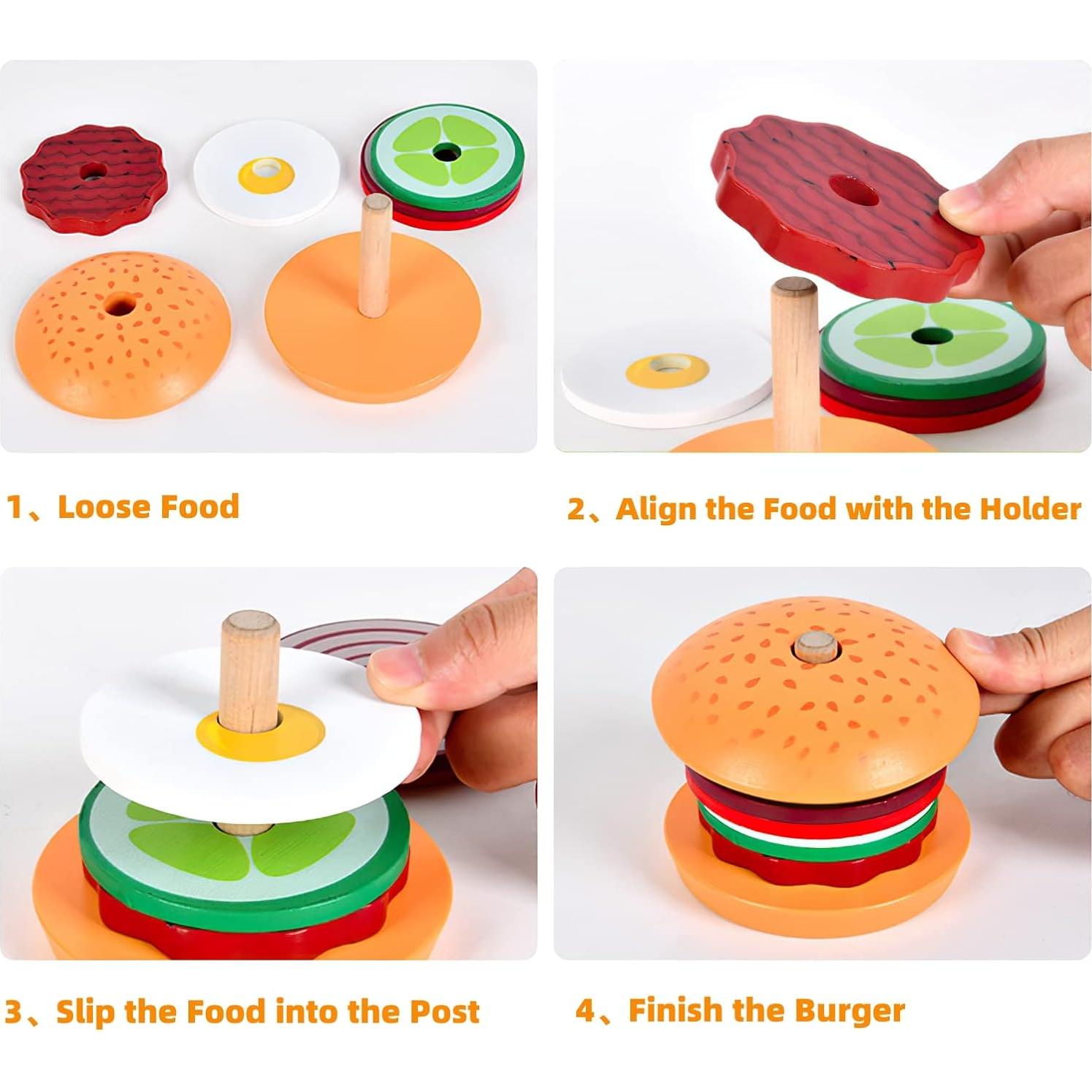 1、Loose Food

2、Align the Food with the Holder

3、Slip the Food into the Post

4、Finish the Burger