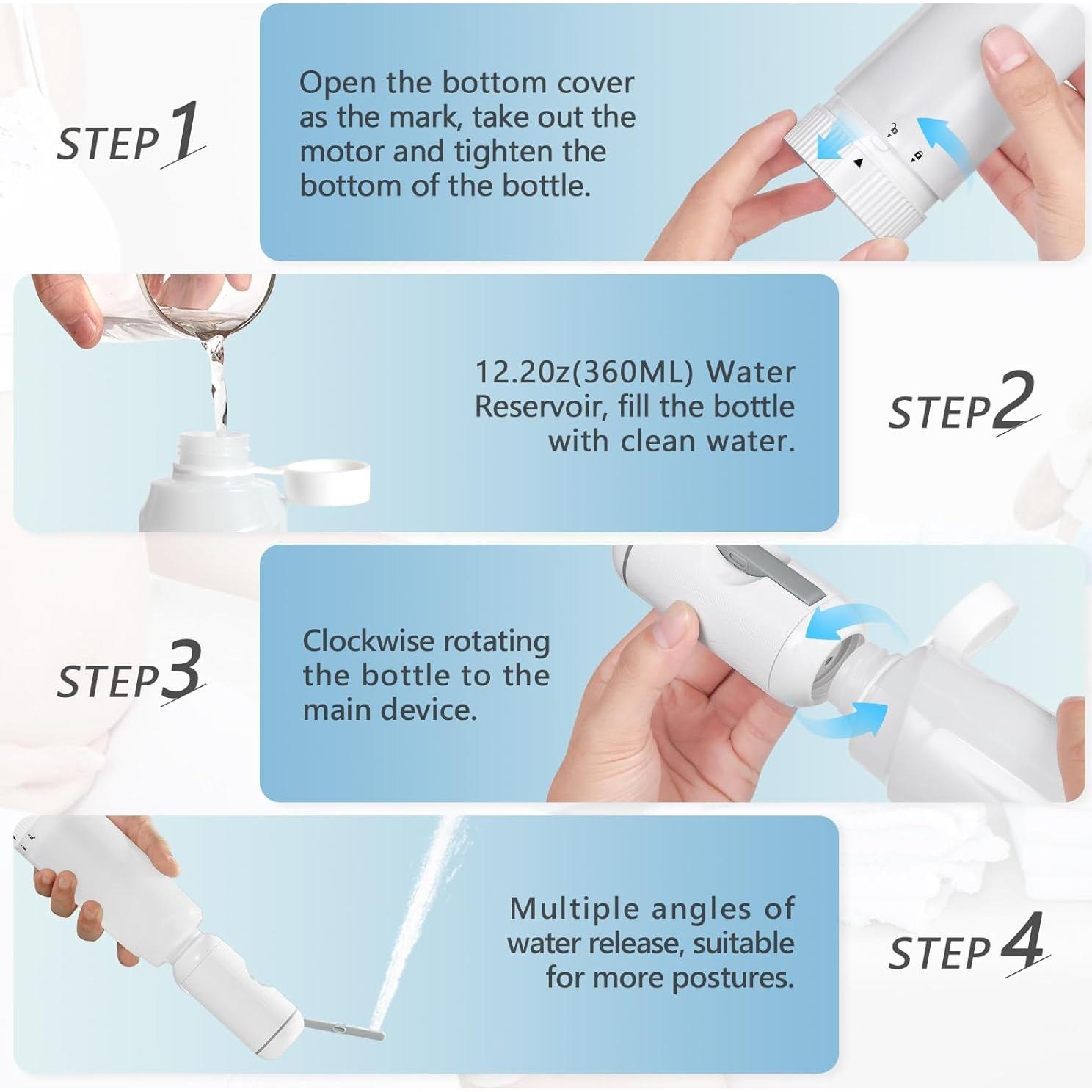 STEP 1

Open the bottom cover as the mark, take out the motor and tighten the bottom of the bottle.

12.20z(360ML) Water Reservoir, fill the bottle with clean water.

STEP 2

STEP 3

Clockwise rotating the bottle to the main device.

Multiple angles of water release, suitable for more postures.

STEP 4