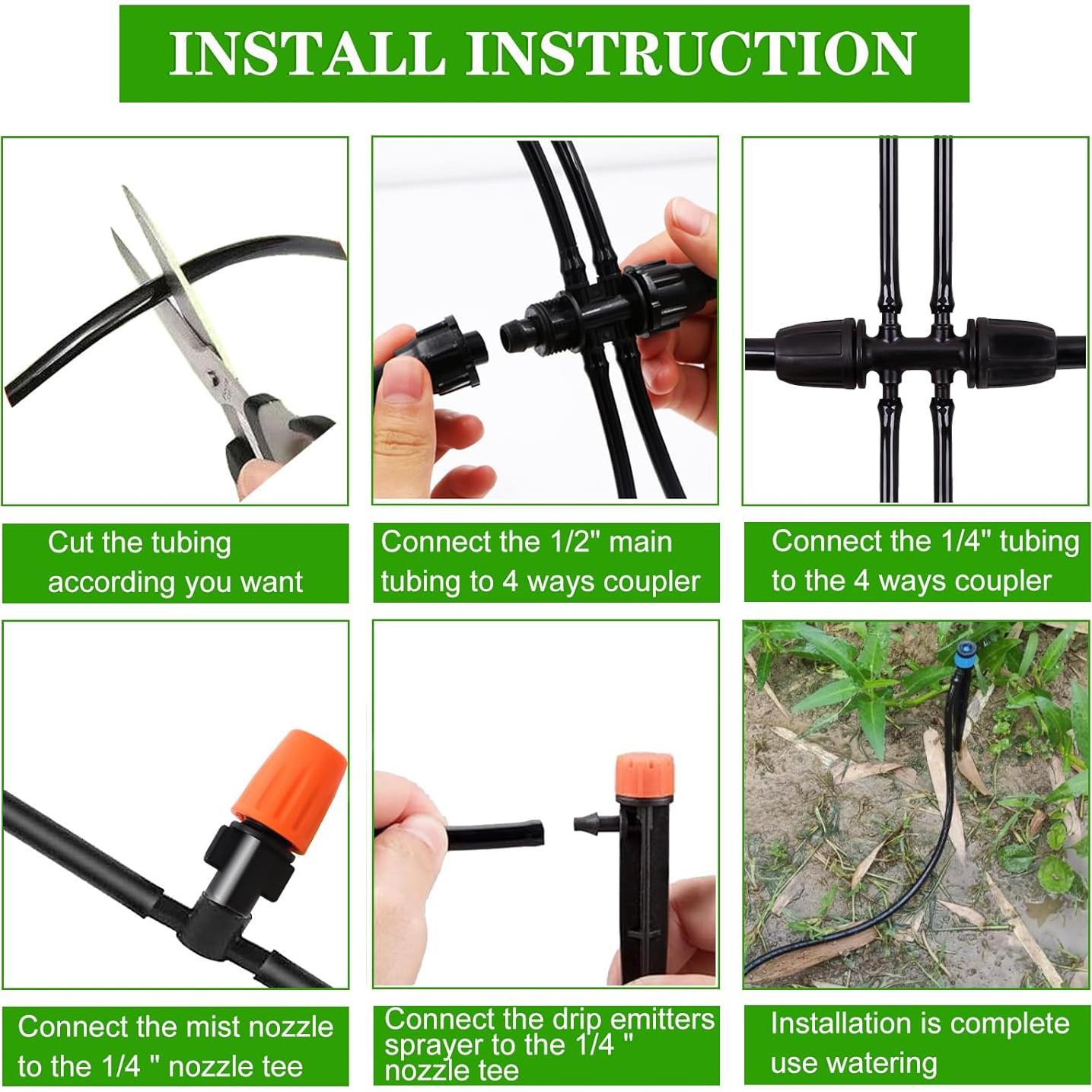 INSTALL INSTRUCTION

Cut the tubing according you want

Connect the 1/2" main tubing to 4 ways coupler

Connect the 1/4" tubing to the 4 ways coupler

Connect the mist nozzle to the 1/4 " nozzle tee

Connect the drip emitters sprayer to the 1/4 " nozzle tee

Installation is complete use watering