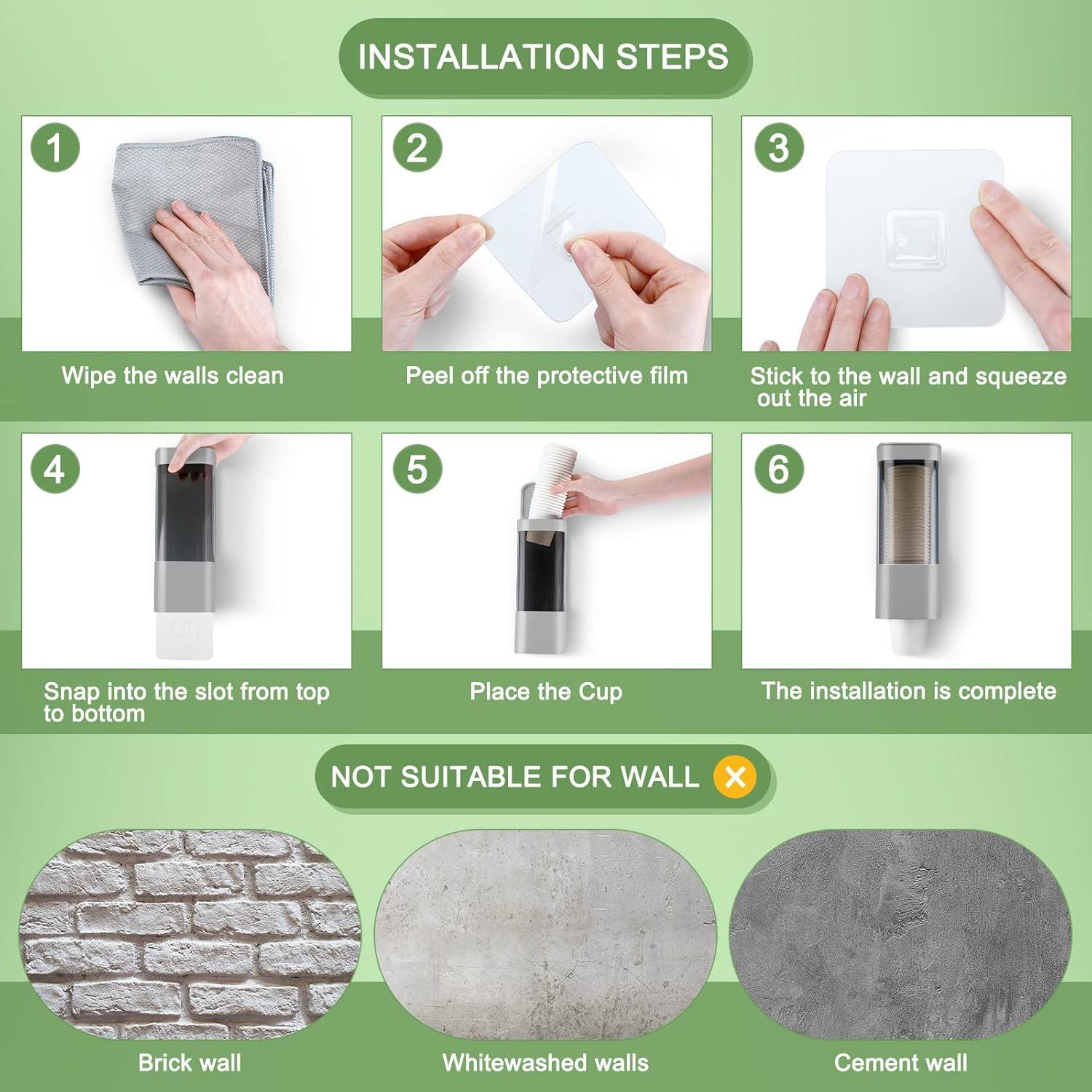 INSTALLATION STEPS

1
Wipe the walls clean

2
Peel off the protective film

3
Stick to the wall and squeeze out the air

4
Snap into the slot from top to bottom

5
Place the Cup

6
The installation is complete

NOT SUITABLE FOR WALL

Brick wall

Whitewashed walls

Cement wall