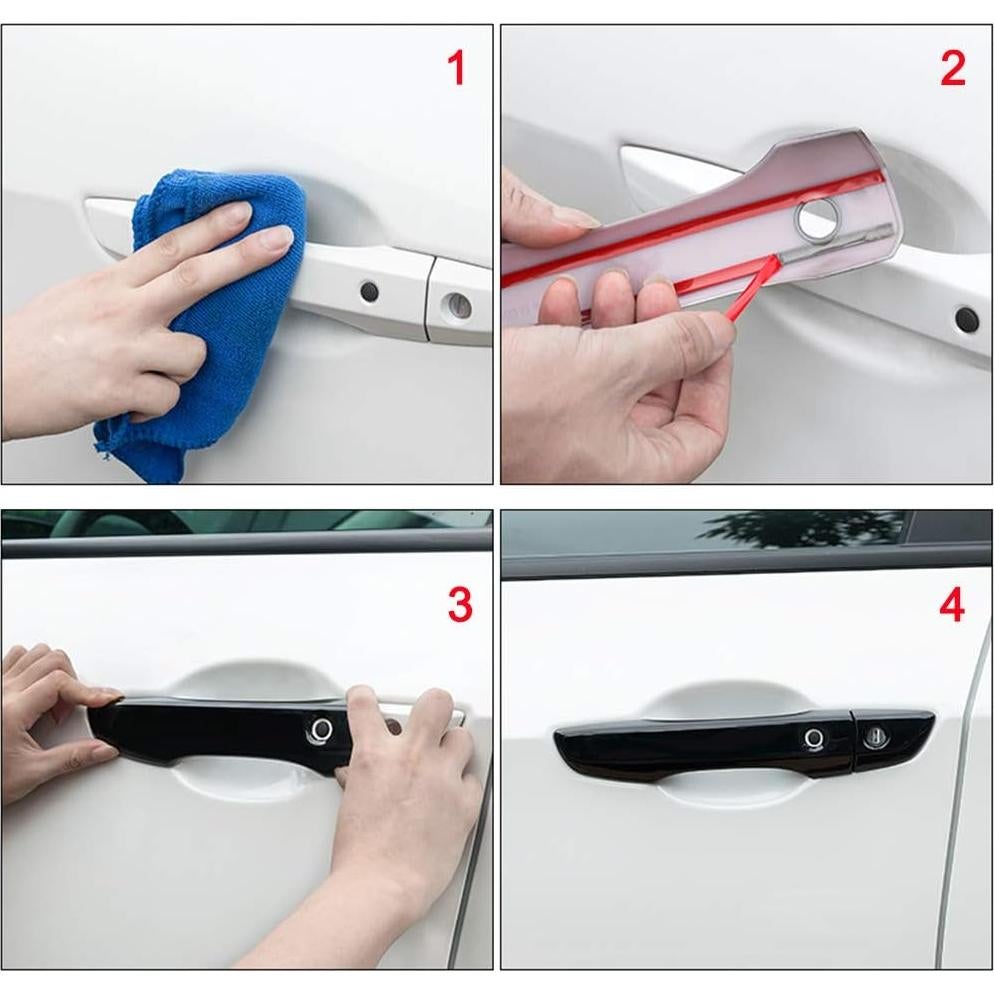 1

2

3

4