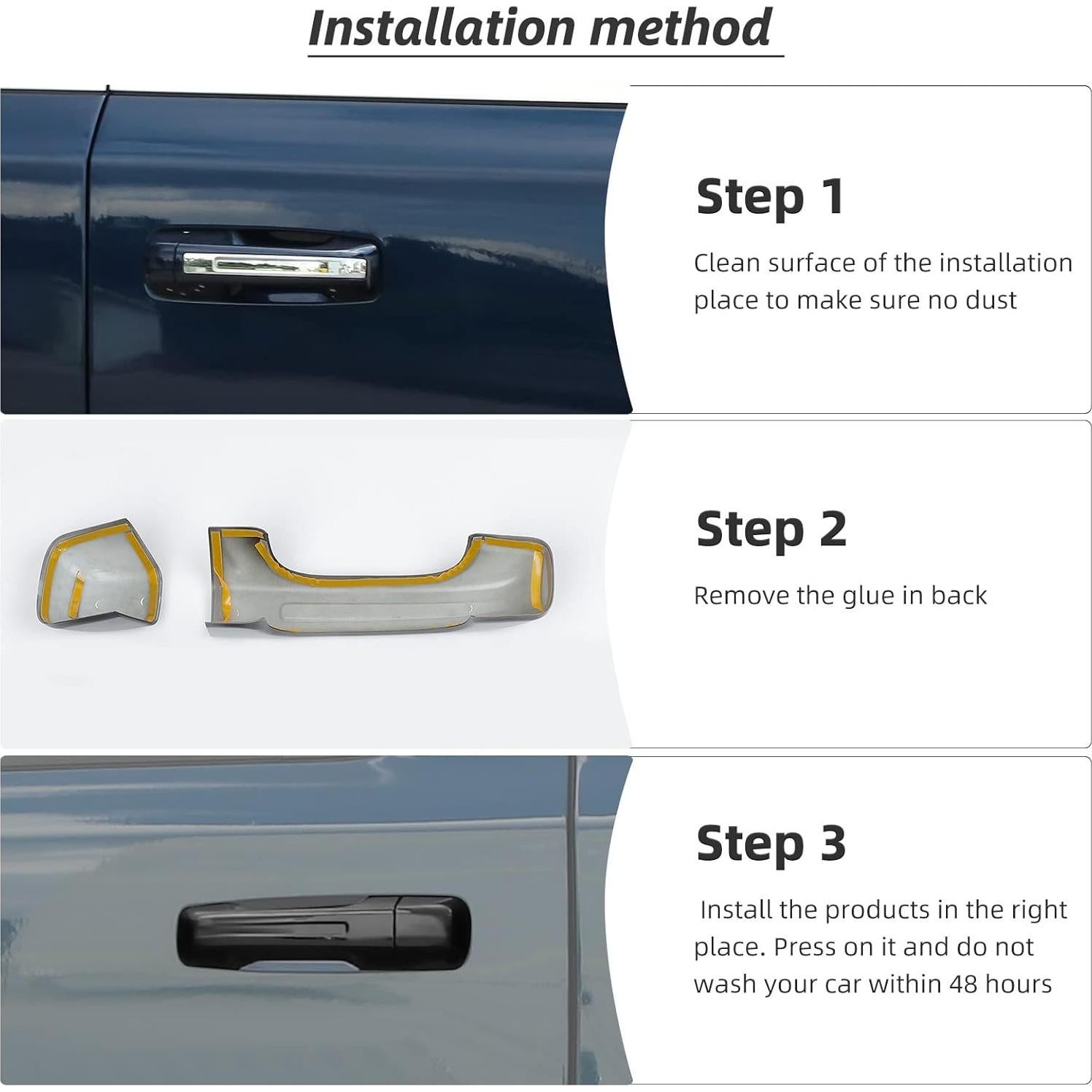 Installation method

Step 1

Clean surface of the installation place to make sure no dust

Step 2

Remove the glue in back

Step 3

Install the products in the right place. Press on it and do not wash your car within 48 hours