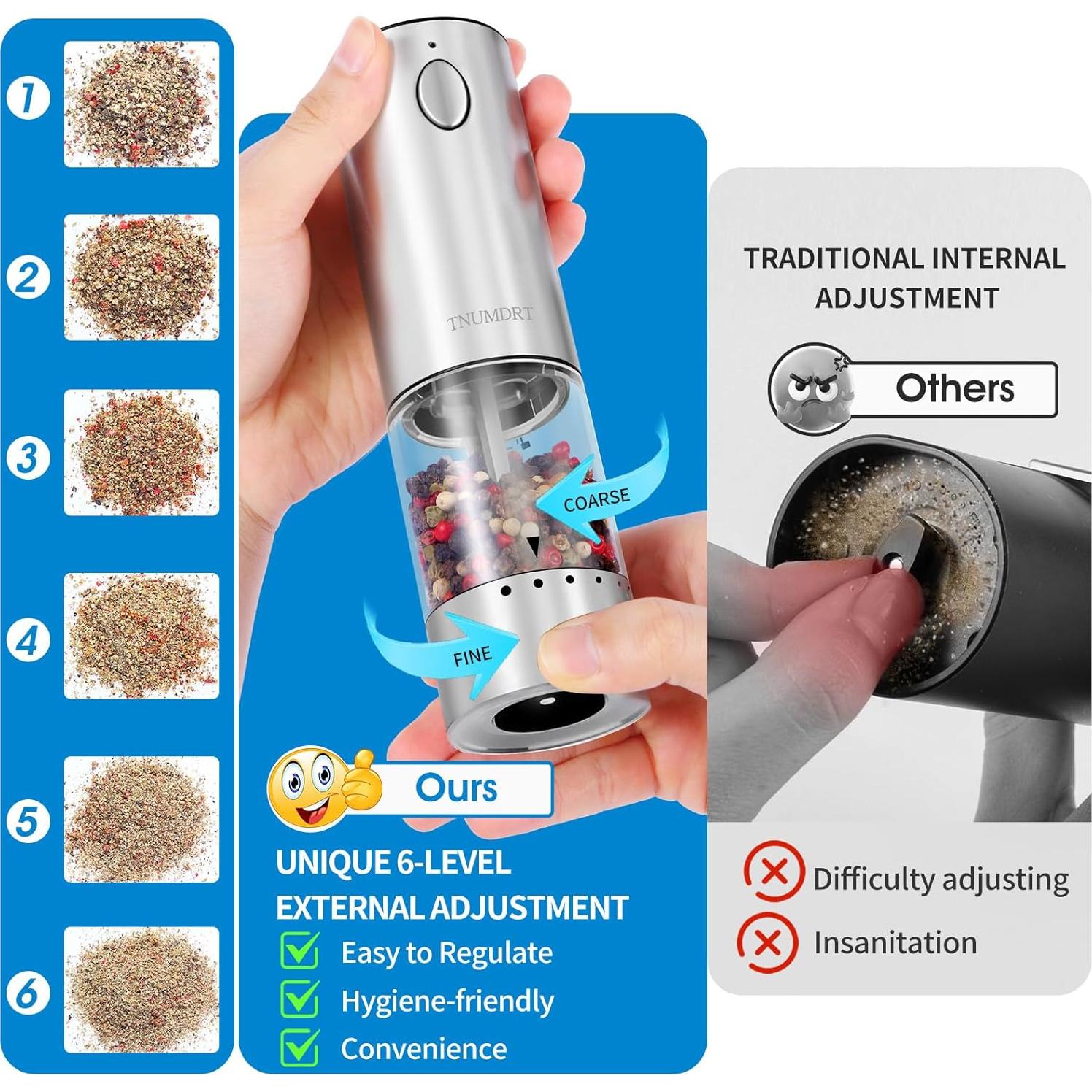 1
2
3
4
5
6

TNUMDRT

COARSE

FINE

Ours

UNIQUE 6-LEVEL EXTERNAL ADJUSTMENT

Easy to Regulate

Hygiene-friendly

Convenience

TRADITIONAL INTERNAL ADJUSTMENT

Others

Difficulty adjusting

Insanitation