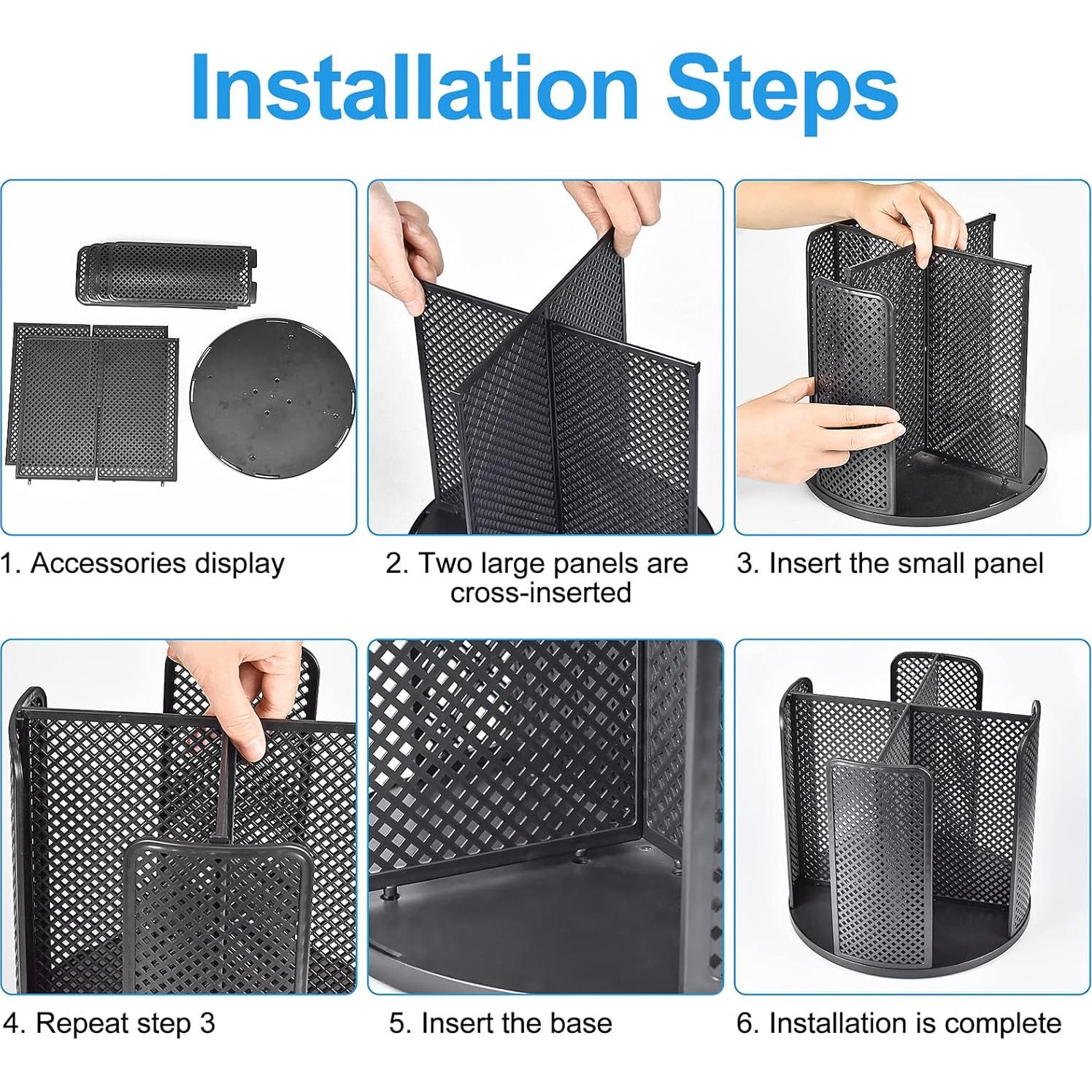 Installation Steps

1. Accessories display

2. Two large panels are cross-inserted

3. Insert the small panel

4. Repeat step 3

5. Insert the base

6. Installation is complete