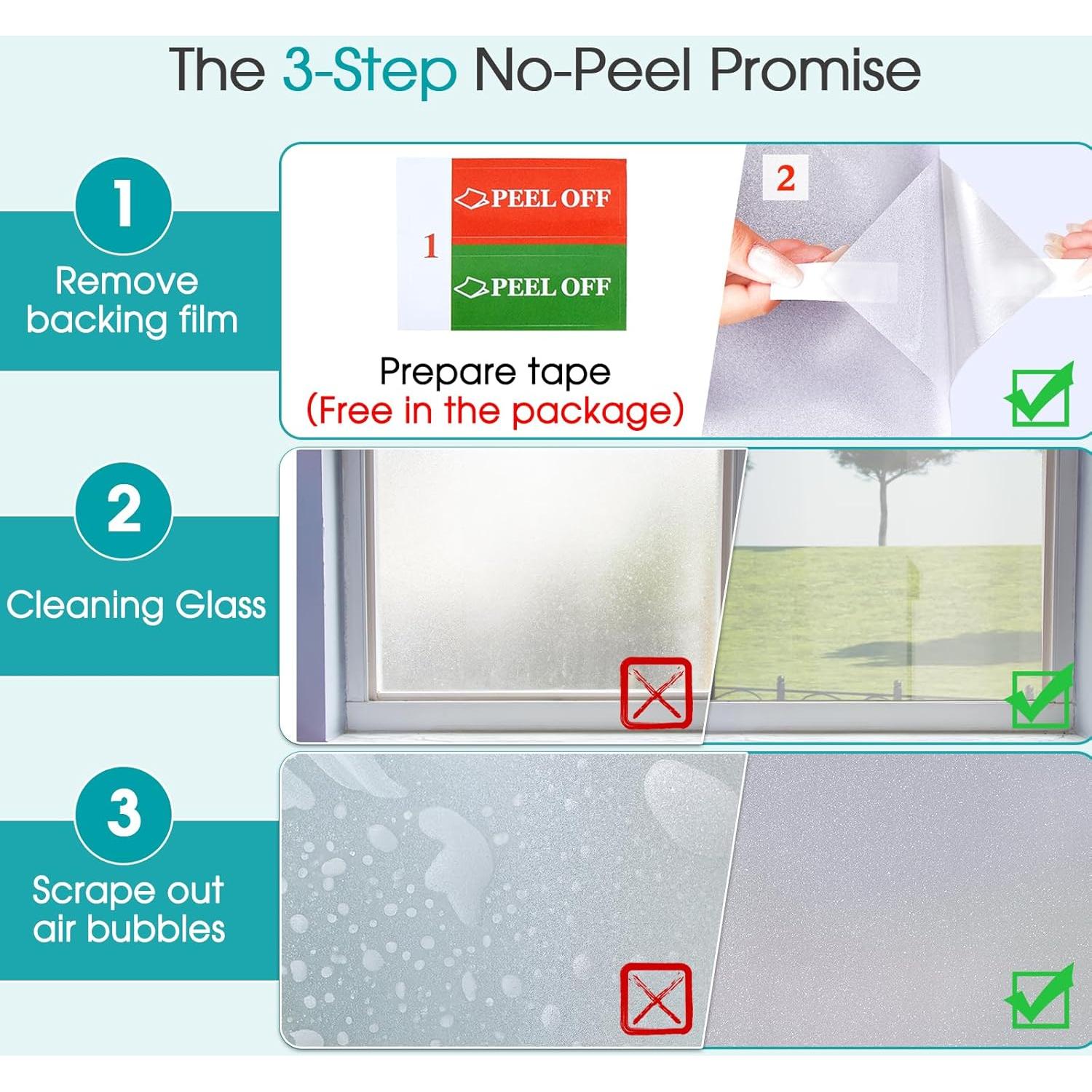 The 3-Step No-Peel Promise

1
Remove backing film

1
PEEL OFF
PEEL OFF

Prepare tape
(Free in the package)

2

2
Cleaning Glass

3
Scrape out air bubbles