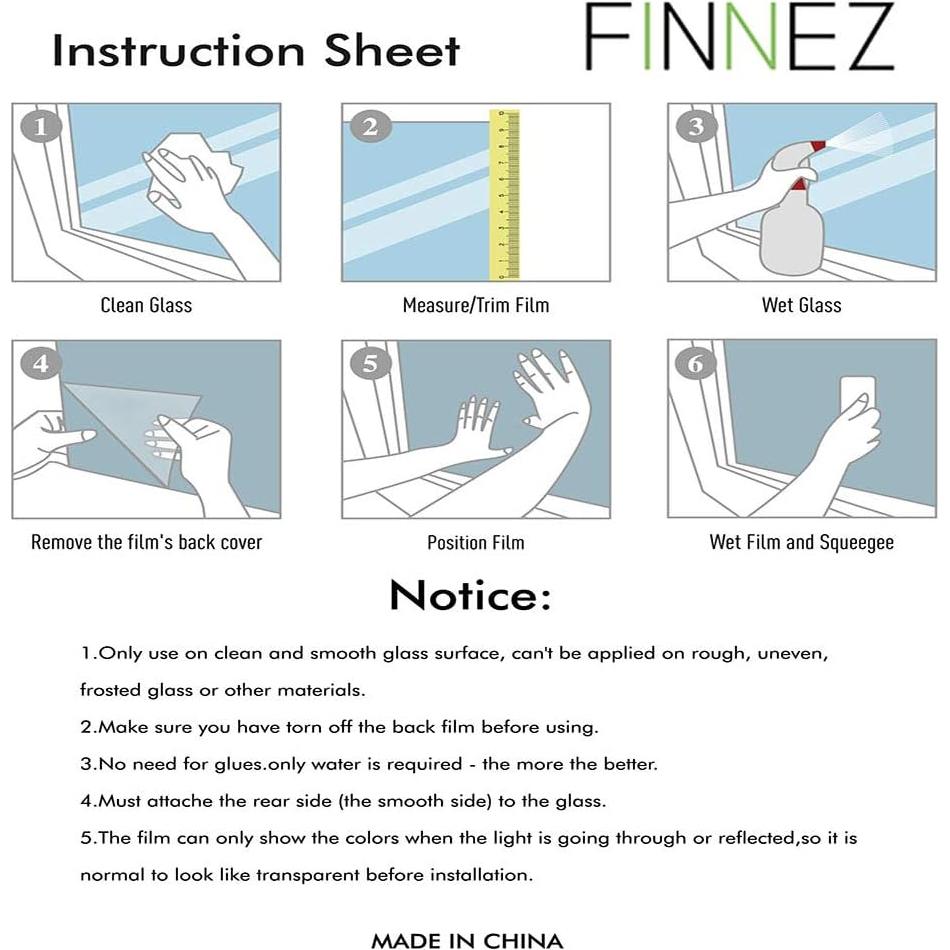 Instruction Sheet

FINNEZ

1
Clean Glass

2
Measure/Trim Film

3
Wet Glass

4
Remove the film's back cover

5
Position Film

6
Wet Film and Squeegee

Notice:

1.Only use on clean and smooth glass surface, can't be applied on rough, uneven, frosted glass or other materials.

2.Make sure you have torn off the back film before using.

3.No need for glues.only water is required - the more the better.

4.Must attache the rear side (the smooth side) to the glass.

5.The film can only show the colors when the light is going through or reflected,so it is normal to look like transparent before installation.

MADE IN CHINA