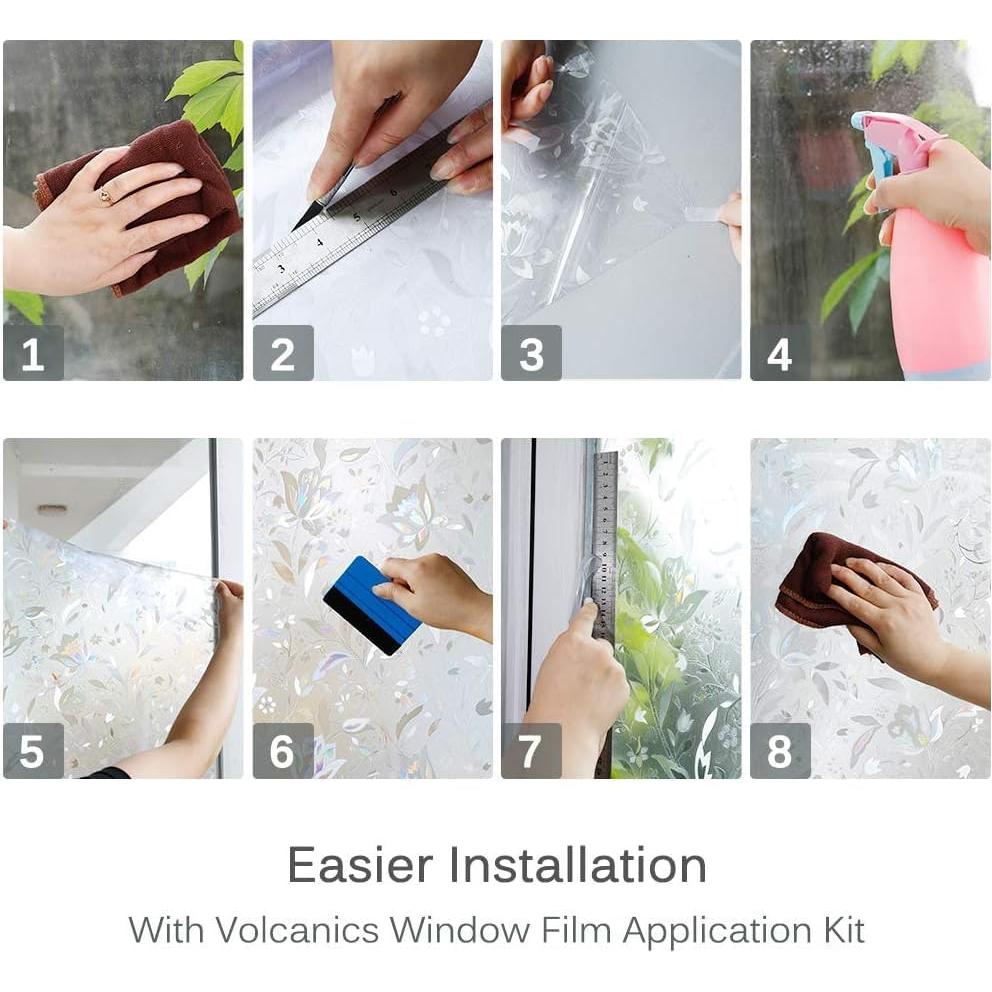 1

2

3

4

5

6

7

8

Easier Installation

With Volcanics Window Film Application Kit