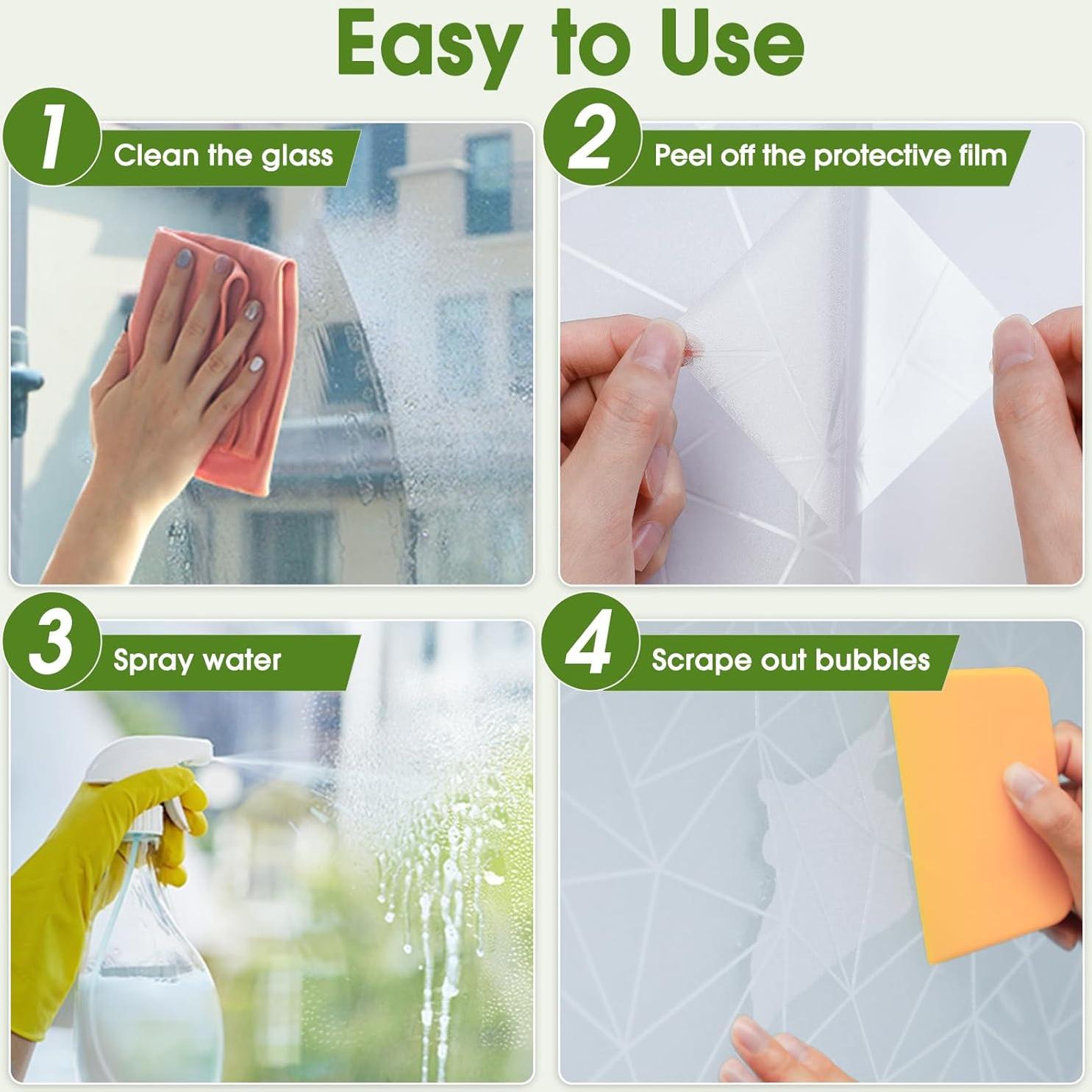 Easy to Use

1 Clean the glass

2 Peel off the protective film

3 Spray water

4 Scrape out bubbles