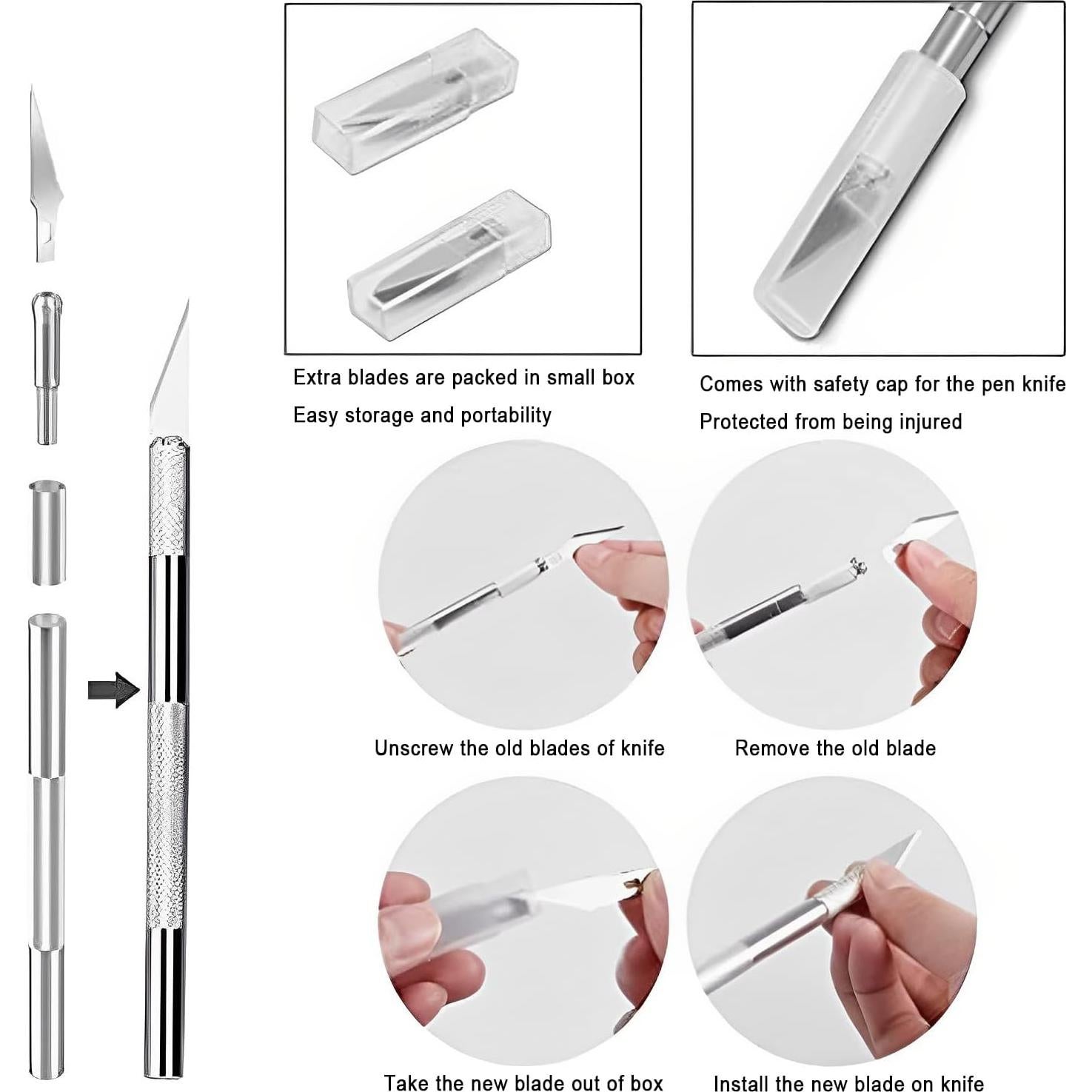 Extra blades are packed in small box
Easy storage and portability

Comes with safety cap for the pen knife
Protected from being injured

Unscrew the old blades of knife

Remove the old blade

Take the new blade out of box

Install the new blade on knife