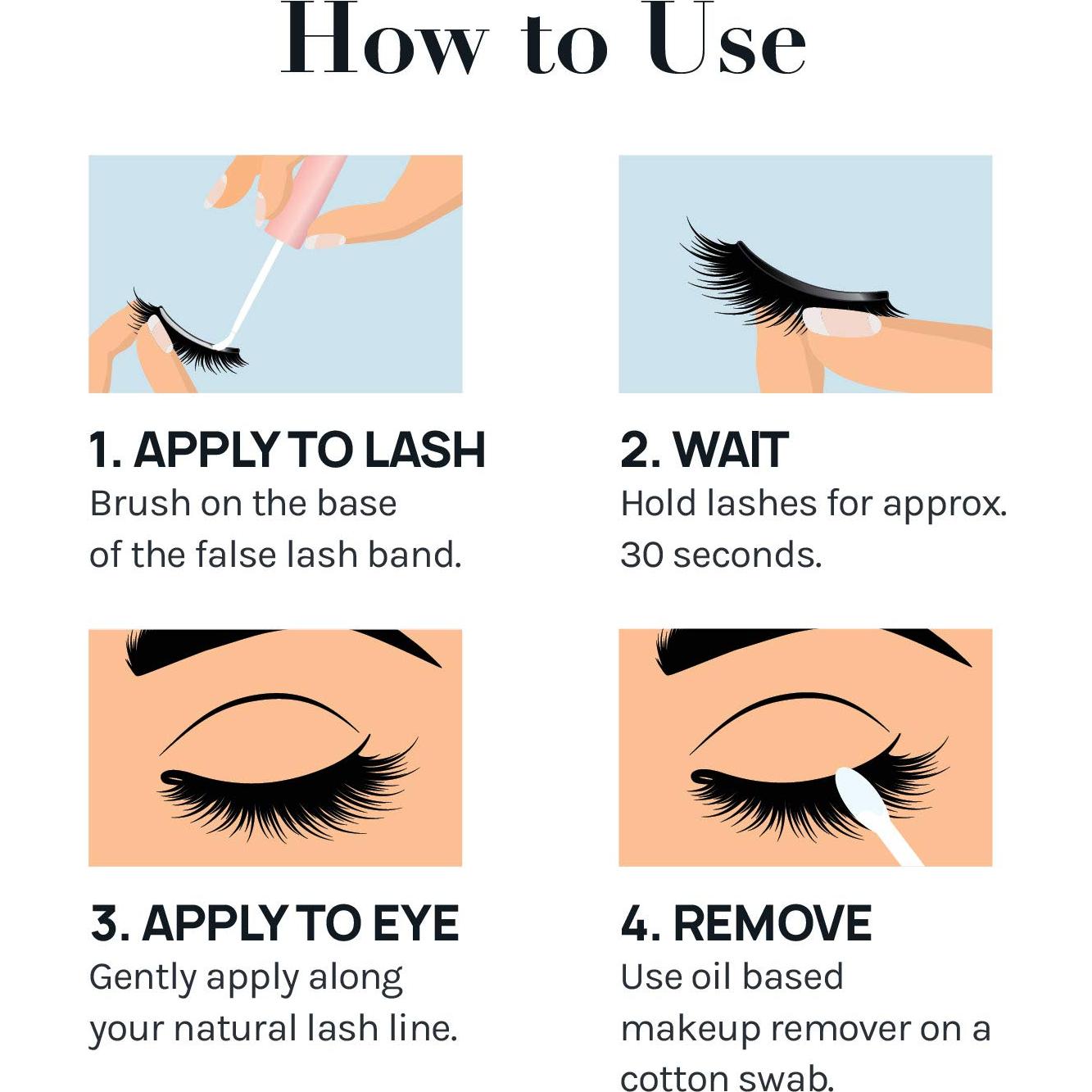 How to Use

1. APPLY TO LASH
Brush on the base of the false lash band.

2. WAIT
Hold lashes for approx. 30 seconds.

3. APPLY TO EYE
Gently apply along your natural lash line.

4. REMOVE
Use oil based makeup remover on a cotton swab.