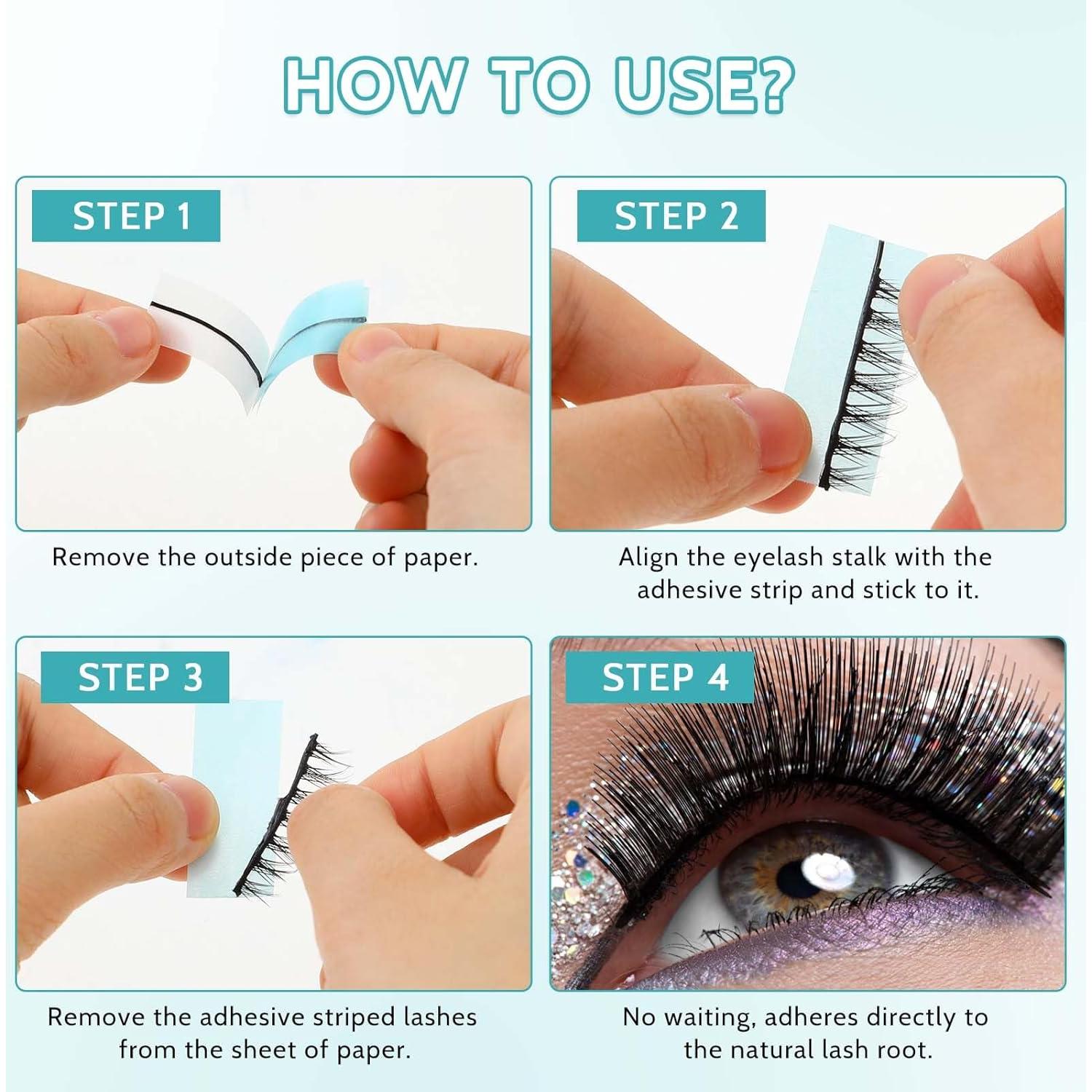 HOW TO USE?

STEP 1

Remove the outside piece of paper.

STEP 2

Align the eyelash stalk with the adhesive strip and stick to it.

STEP 3

Remove the adhesive striped lashes from the sheet of paper.

STEP 4

No waiting, adheres directly to the natural lash root.