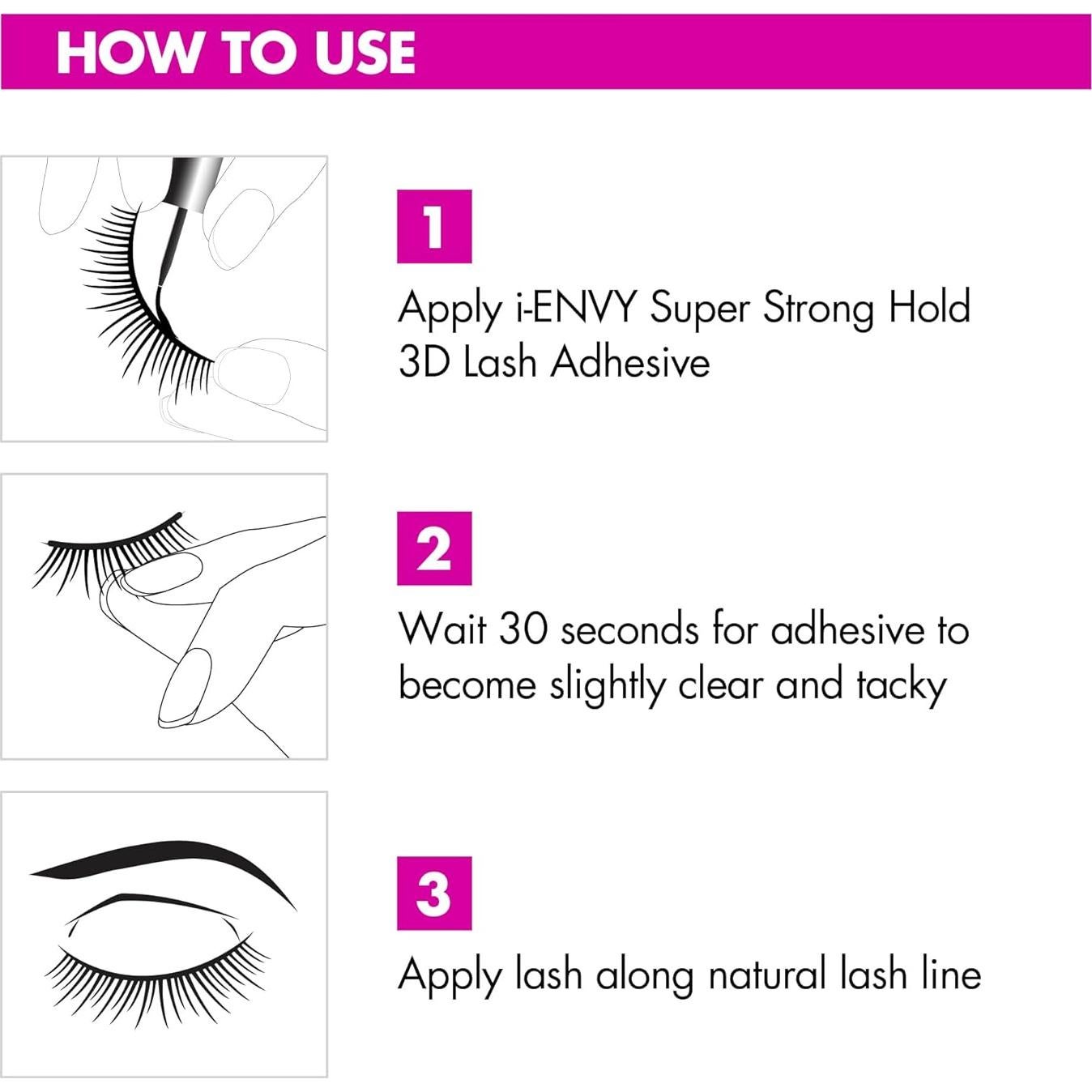 HOW TO USE

1

Apply i-ENVY Super Strong Hold 3D Lash Adhesive

2

Wait 30 seconds for adhesive to become slightly clear and tacky

3

Apply lash along natural lash line