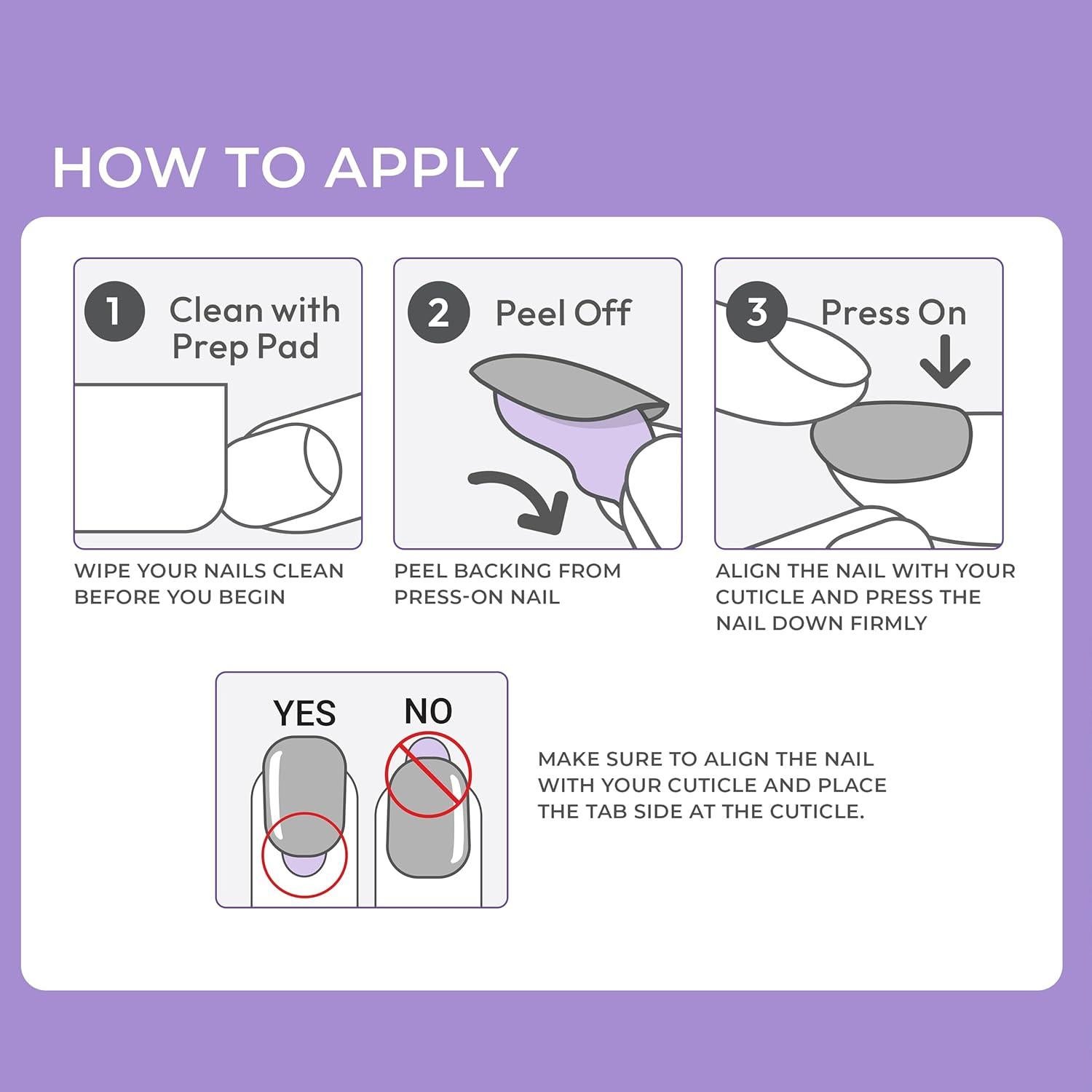 HOW TO APPLY

1 Clean with Prep Pad

WIPE YOUR NAILS CLEAN BEFORE YOU BEGIN

2 Peel Off

PEEL BACKING FROM PRESS-ON NAIL

3 Press On

ALIGN THE NAIL WITH YOUR CUTICLE AND PRESS THE NAIL DOWN FIRMLY

YES NO

MAKE SURE TO ALIGN THE NAIL WITH YOUR CUTICLE AND PLACE THE TAB SIDE AT THE CUTICLE.