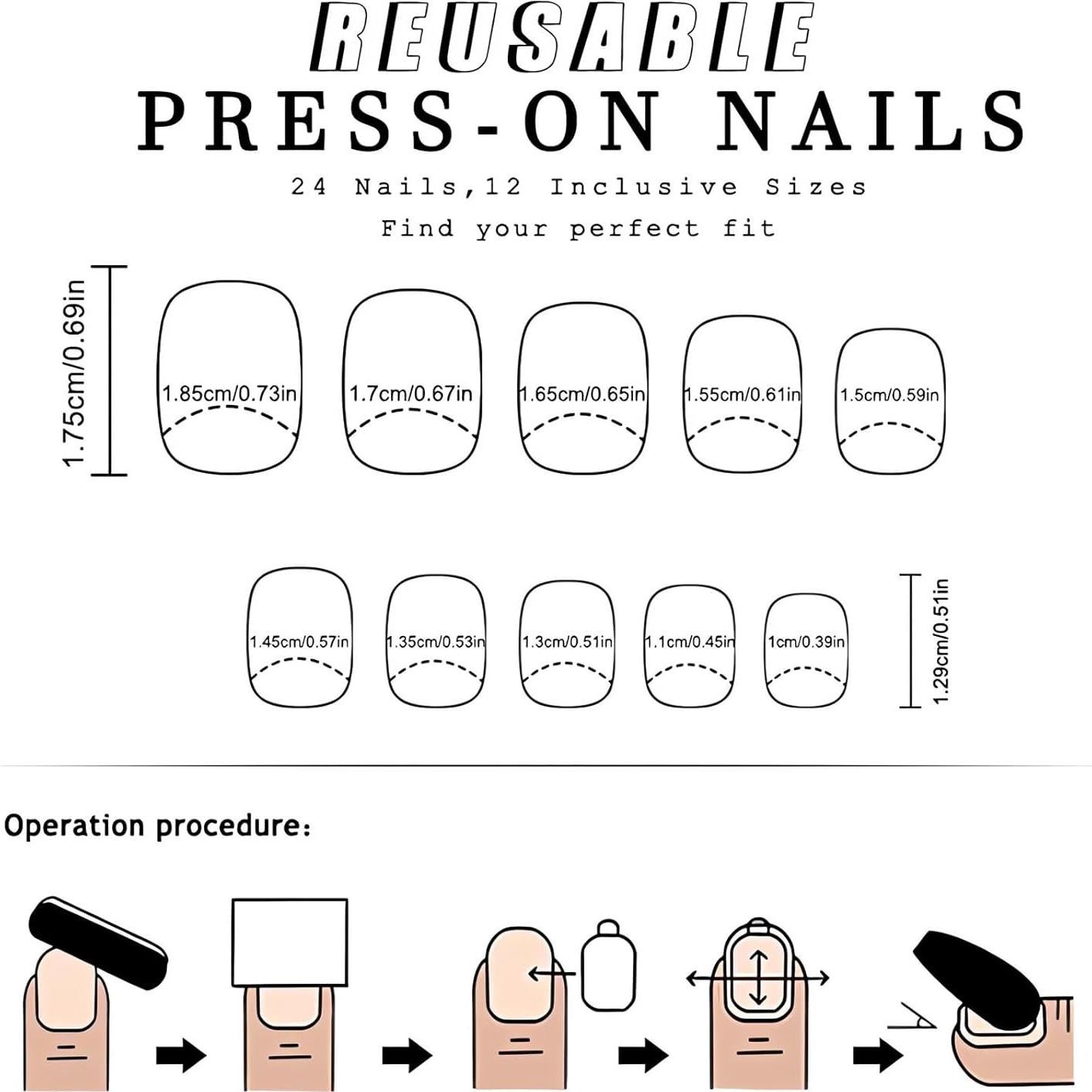 REUSABLE
PRESS-ON NAILS

24 Nails,12 Inclusive Sizes

Find your perfect fit

1.75cm/0.69in

1.85cm/0.73in
1.7cm/0.67in
1.65cm/0.65in
1.55cm/0.61in
1.5cm/0.59in

1.45cm/0.57in
1.35cm/0.53in
1.3cm/0.51in
1.1cm/0.45in
1cm/0.39in

1.29cm/0.51in

Operation procedure: