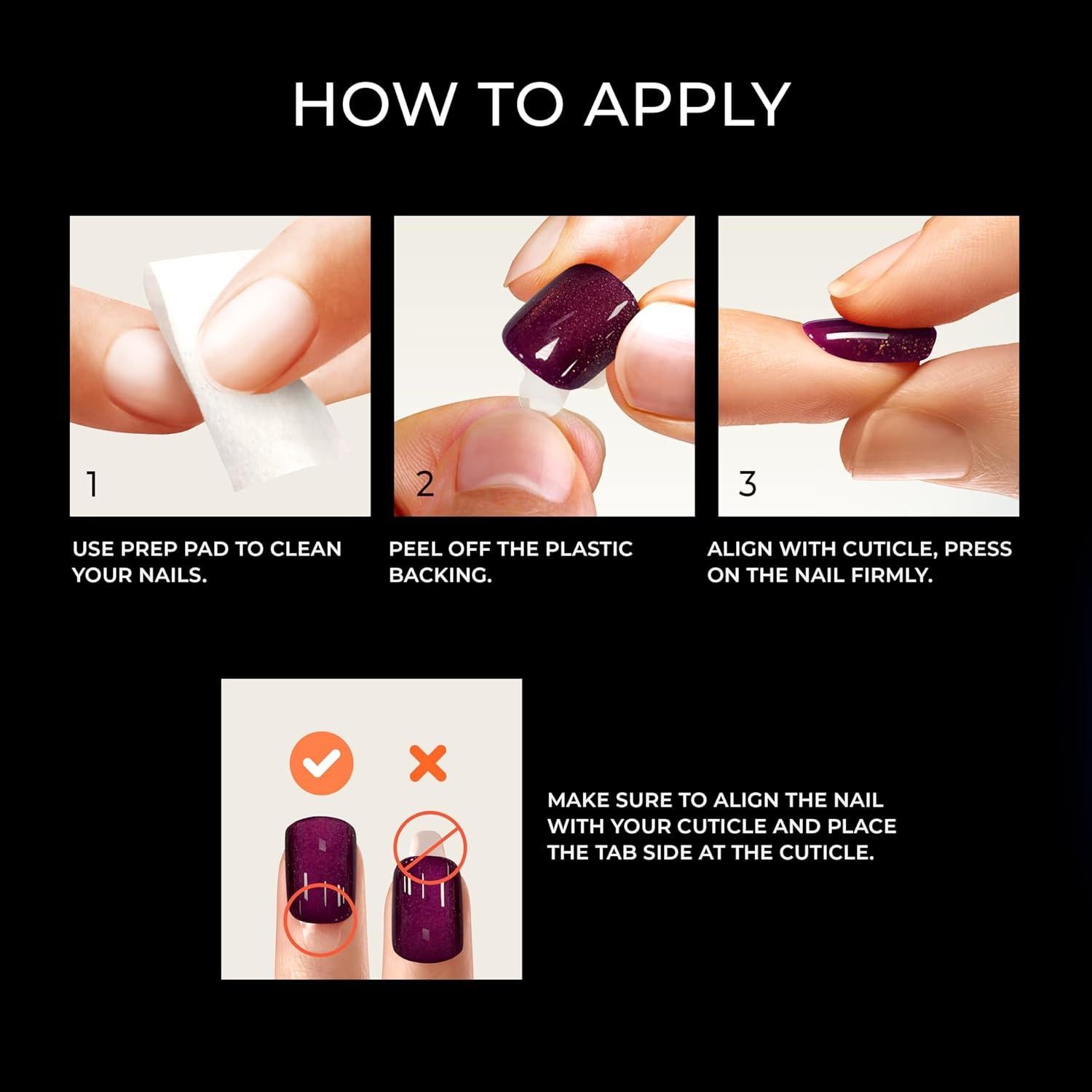 HOW TO APPLY

1

USE PREP PAD TO CLEAN YOUR NAILS.

2

PEEL OFF THE PLASTIC BACKING.

3

ALIGN WITH CUTICLE, PRESS ON THE NAIL FIRMLY.

MAKE SURE TO ALIGN THE NAIL WITH YOUR CUTICLE AND PLACE THE TAB SIDE AT THE CUTICLE.