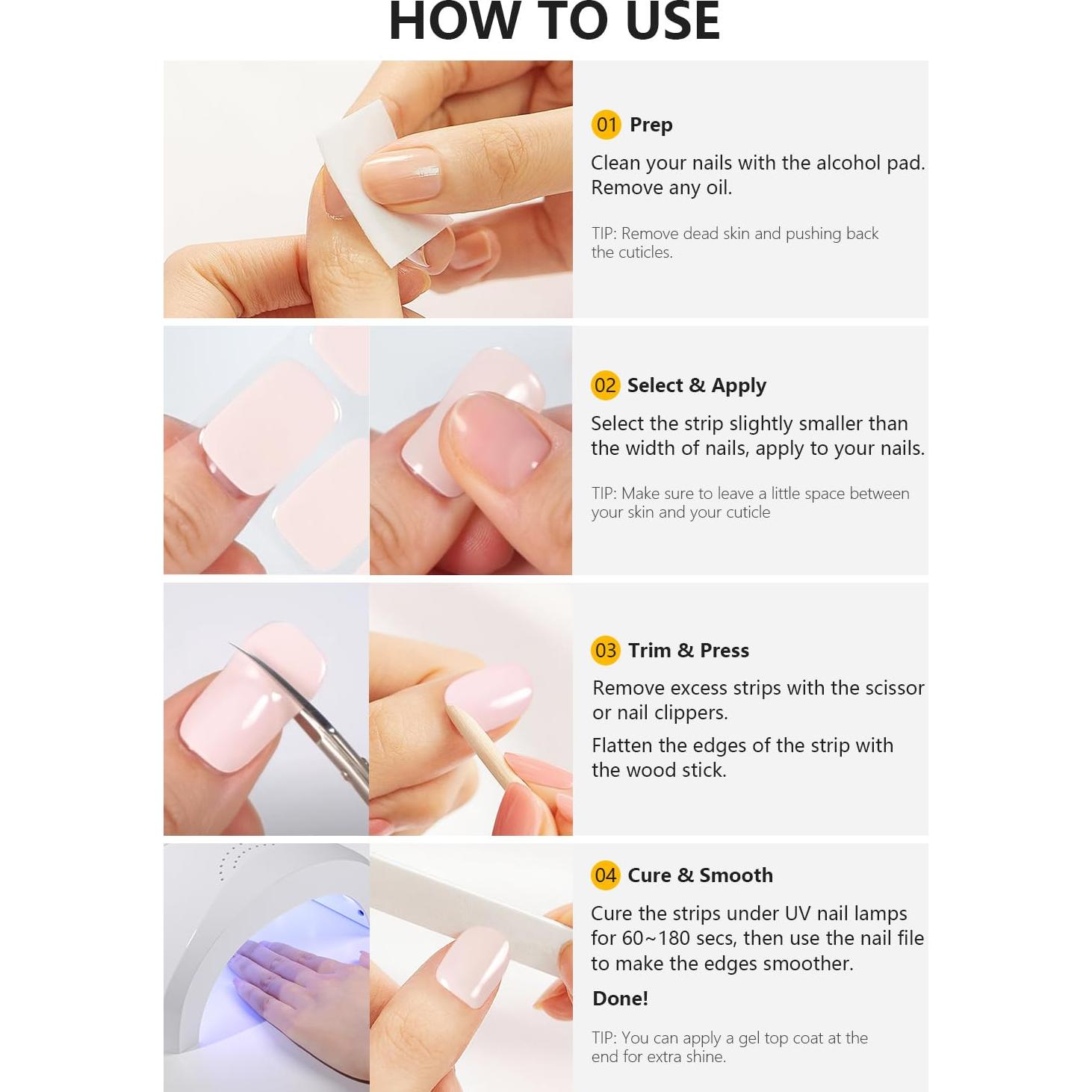 HOW TO USE

01 Prep

Clean your nails with the alcohol pad. Remove any oil.

TIP: Remove dead skin and pushing back the cuticles.

02 Select & Apply

Select the strip slightly smaller than the width of nails, apply to your nails.

TIP: Make sure to leave a little space between your skin and your cuticle

03 Trim & Press

Remove excess strips with the scissor or nail clippers.

Flatten the edges of the strip with the wood stick.

04 Cure & Smooth

Cure the strips under UV nail lamps for 60~180 secs, then use the nail file to make the edges smoother.

Done!

TIP: You can apply a gel top coat at the end for extra shine.