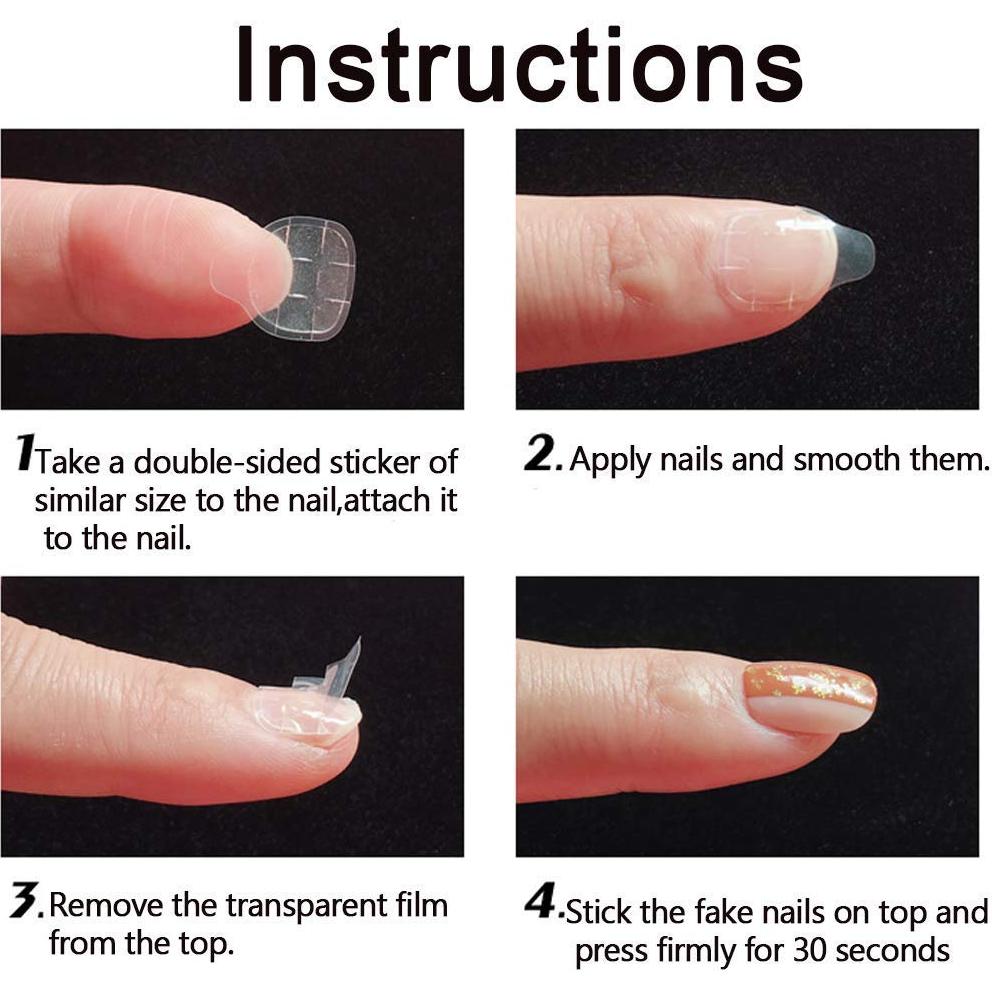 Instructions

1Take a double-sided sticker of similar size to the nail,attach it to the nail.

2.Apply nails and smooth them.

3.Remove the transparent film from the top.

4.Stick the fake nails on top and press firmly for 30 seconds