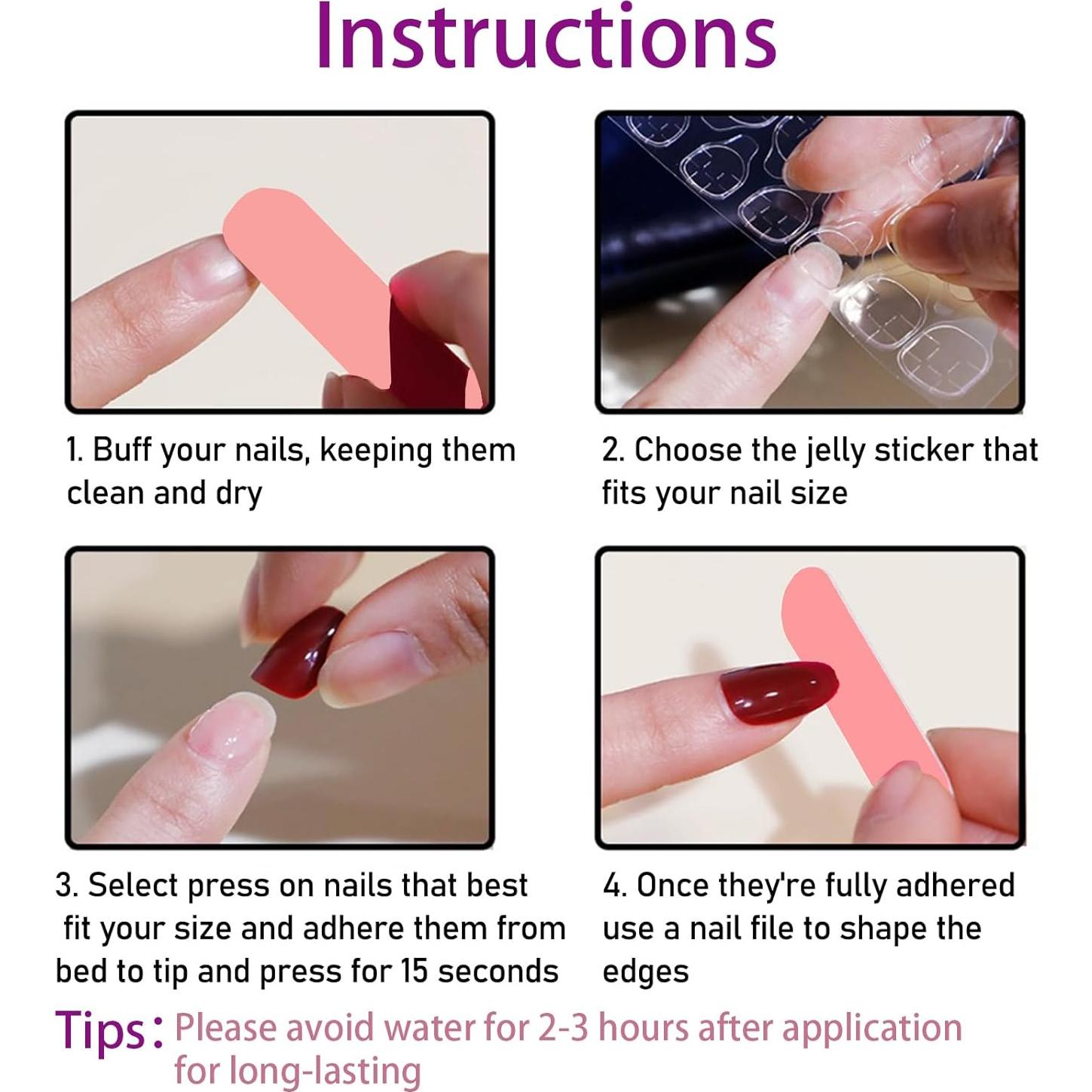 Instructions

1. Buff your nails, keeping them clean and dry

2. Choose the jelly sticker that fits your nail size

3. Select press on nails that best fit your size and adhere them from bed to tip and press for 15 seconds

4. Once they're fully adhered use a nail file to shape the edges

Tips: Please avoid water for 2-3 hours after application for long-lasting