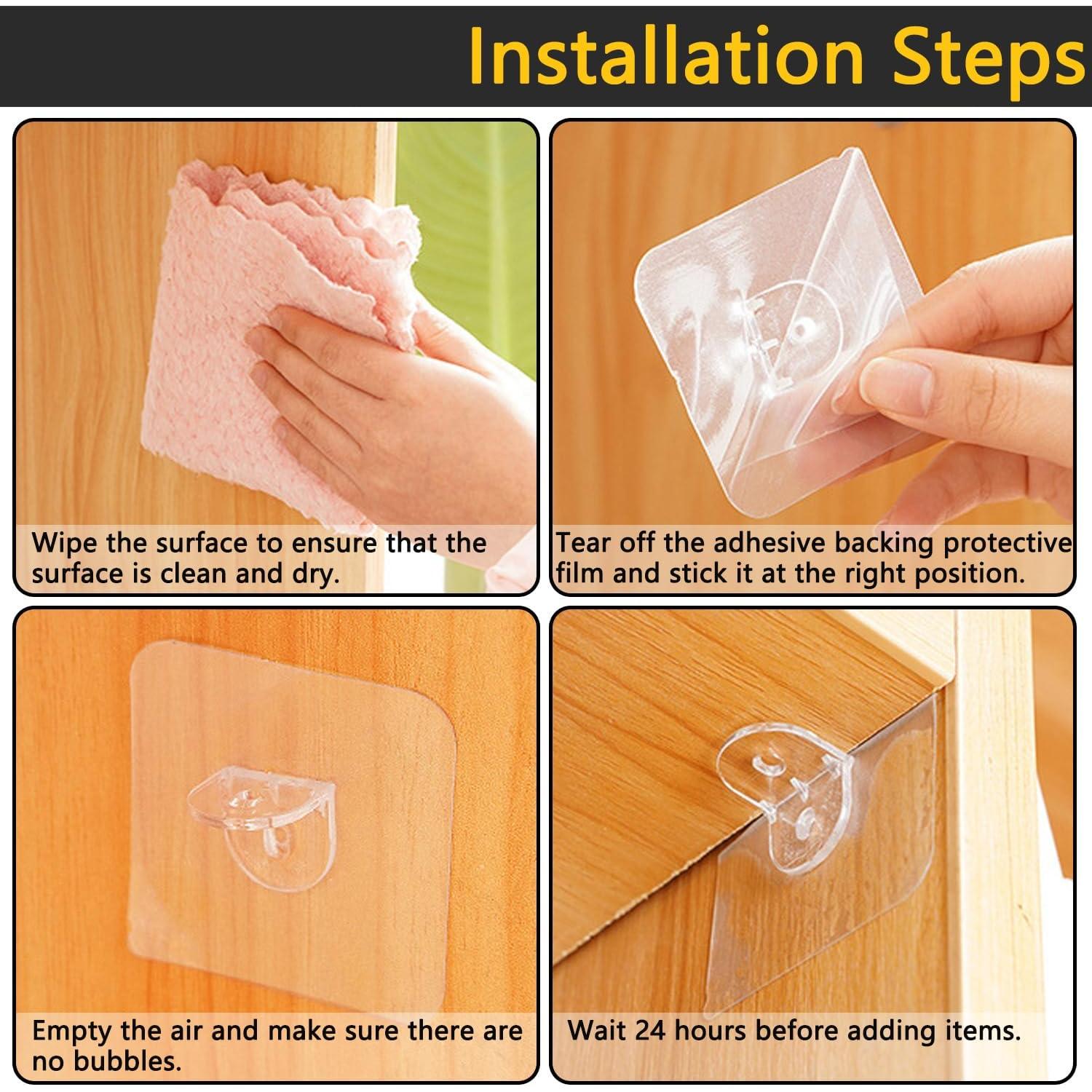 Installation Steps

Wipe the surface to ensure that the surface is clean and dry.

Tear off the adhesive backing protective film and stick it at the right position.

Empty the air and make sure there are no bubbles.

Wait 24 hours before adding items.