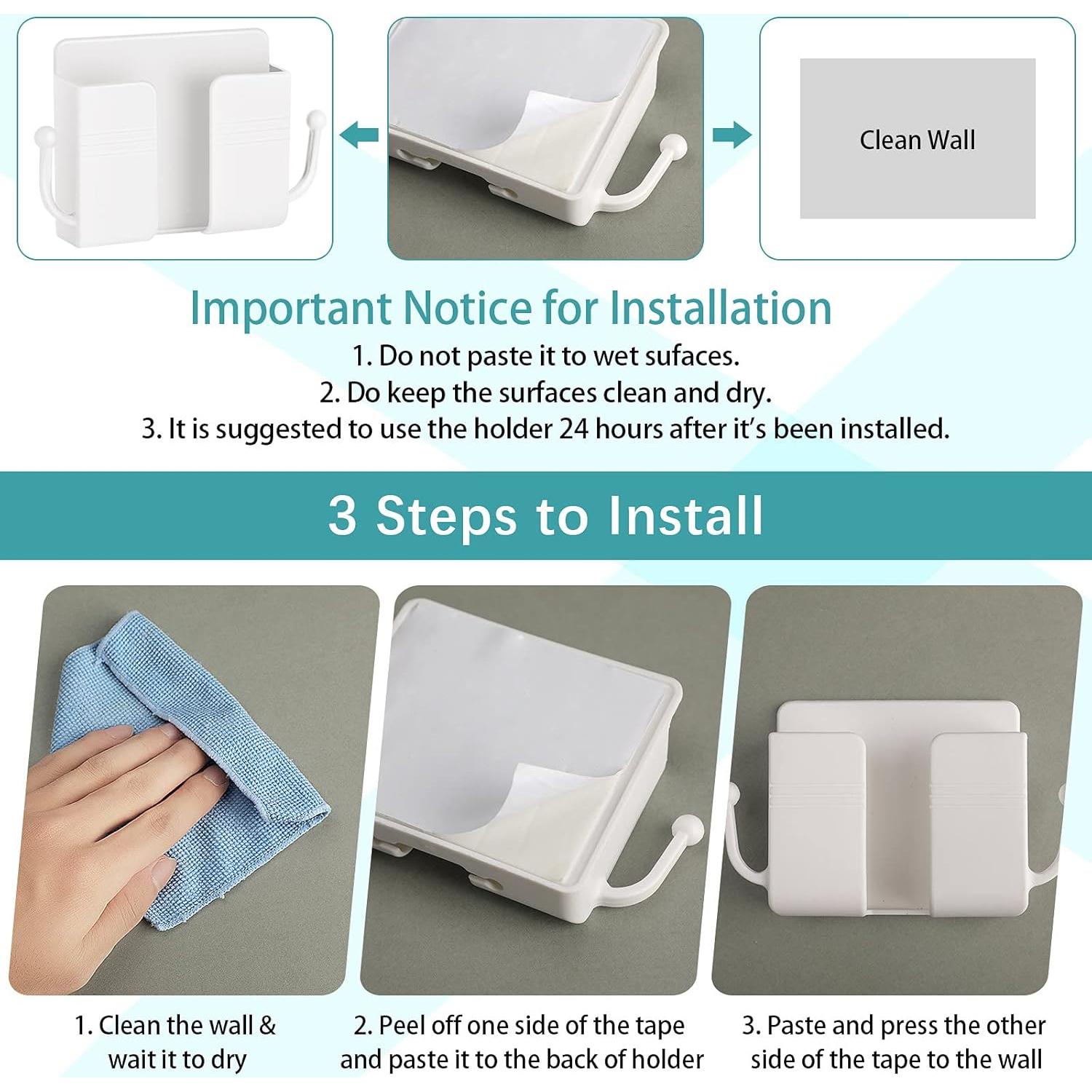 Clean Wall

Important Notice for Installation

1. Do not paste it to wet sufaces.
2. Do keep the surfaces clean and dry.
3. It is suggested to use the holder 24 hours after it's been installed.

3 Steps to Install

1. Clean the wall & wait it to dry

2. Peel off one side of the tape and paste it to the back of holder

3. Paste and press the other side of the tape to the wall