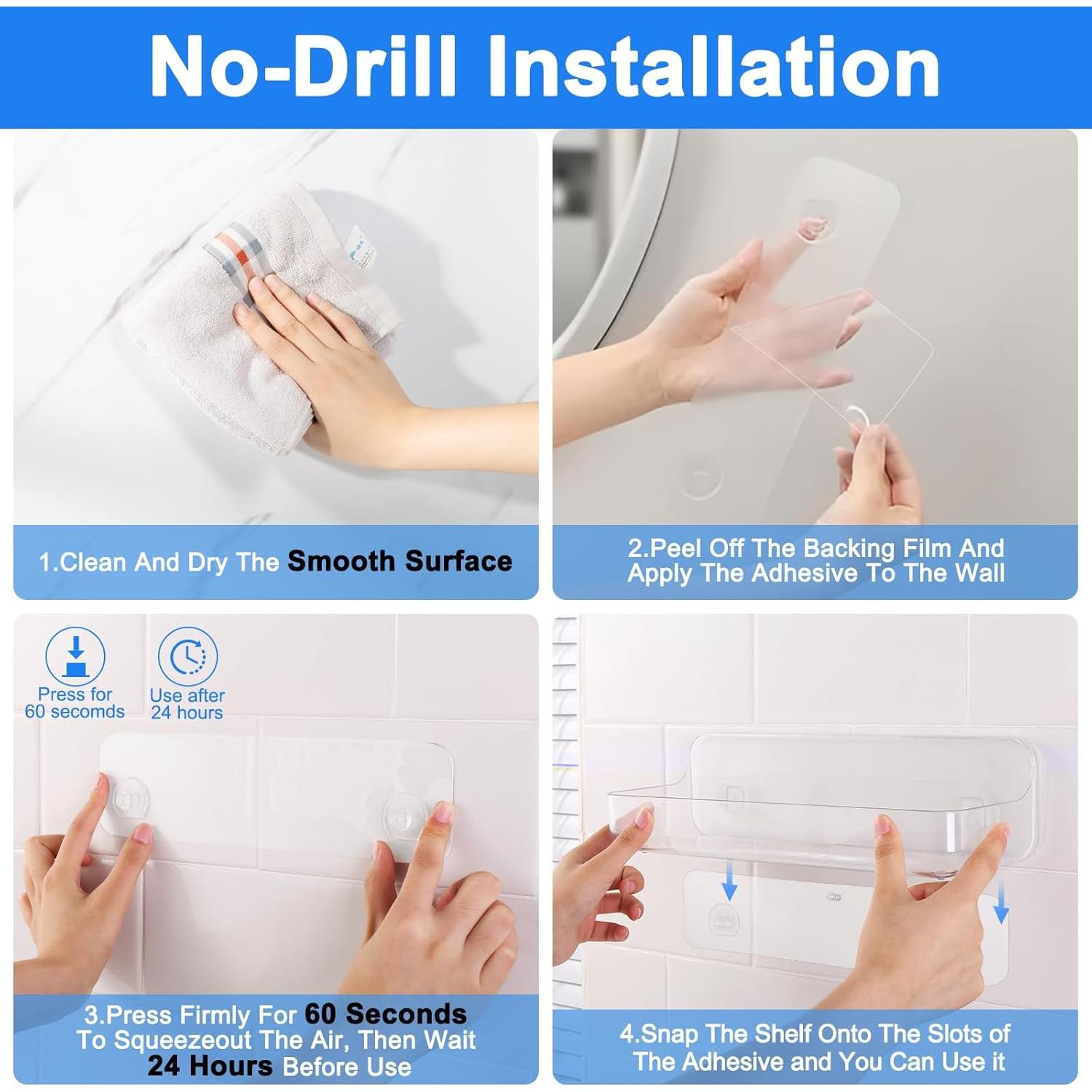 No-Drill Installation

1.Clean And Dry The Smooth Surface

2.Peel Off The Backing Film And Apply The Adhesive To The Wall

Press for 60 secomds

Use after 24 hours

3.Press Firmly For 60 Seconds To Squeezeout The Air, Then Wait 24 Hours Before Use

4.Snap The Shelf Onto The Slots of The Adhesive and You Can Use it