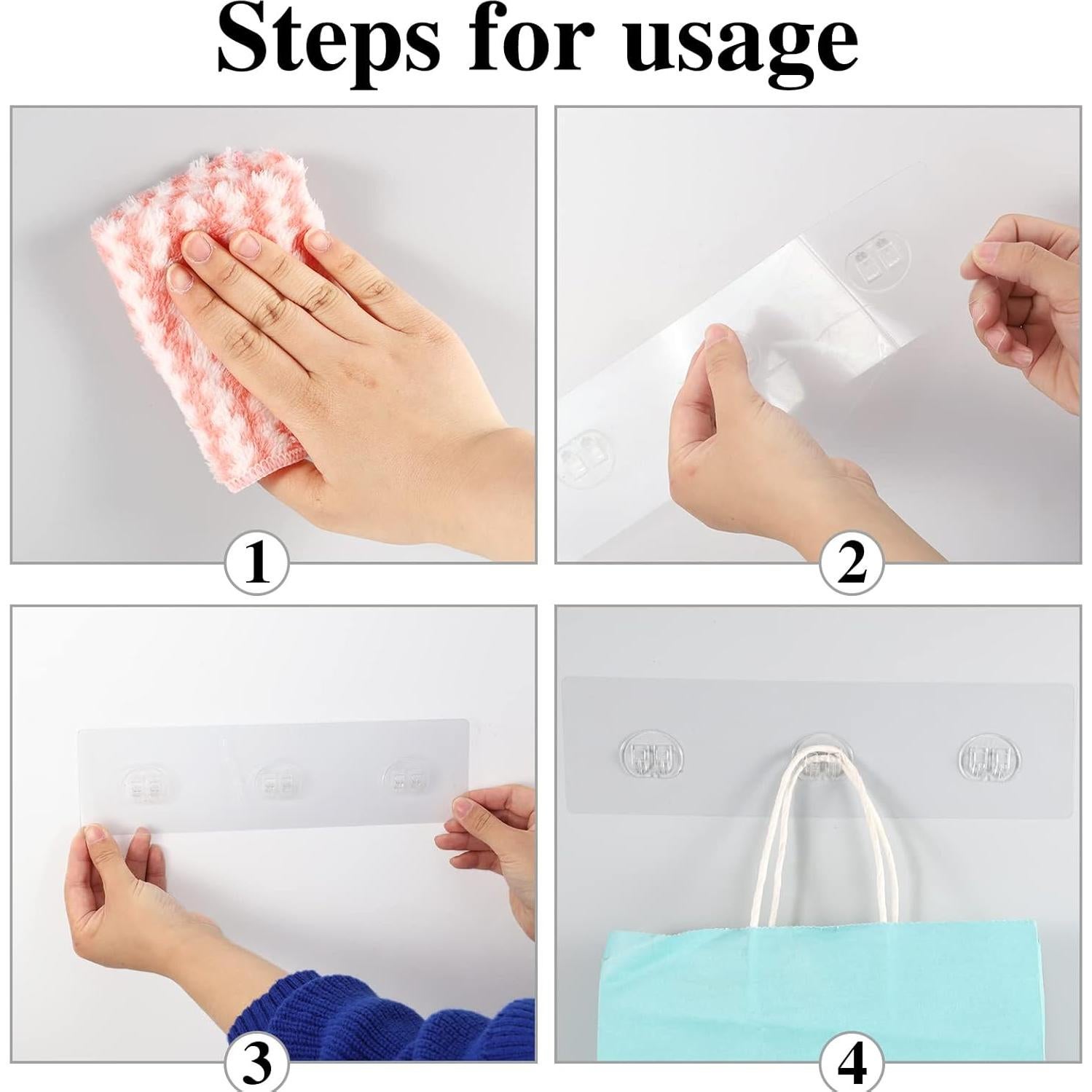 Steps for usage

1

2

3

4