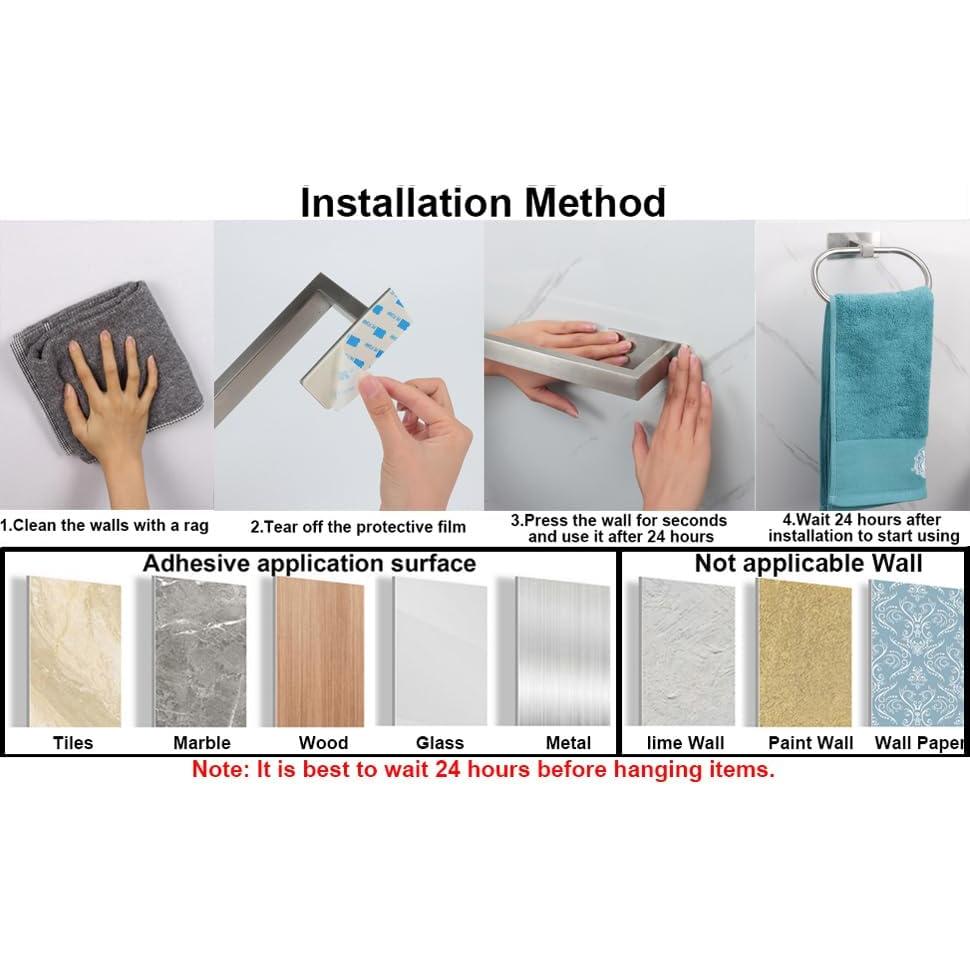 Installation Method

1.Clean the walls with a rag

2.Tear off the protective film

3.Press the wall for seconds and use it after 24 hours

4.Wait 24 hours after installation to start using

Adhesive application surface

Tiles

Marble

Wood

Glass

Metal

Not applicable Wall

lime Wall

Paint Wall

Wall Paper

Note: It is best to wait 24 hours before hanging items.