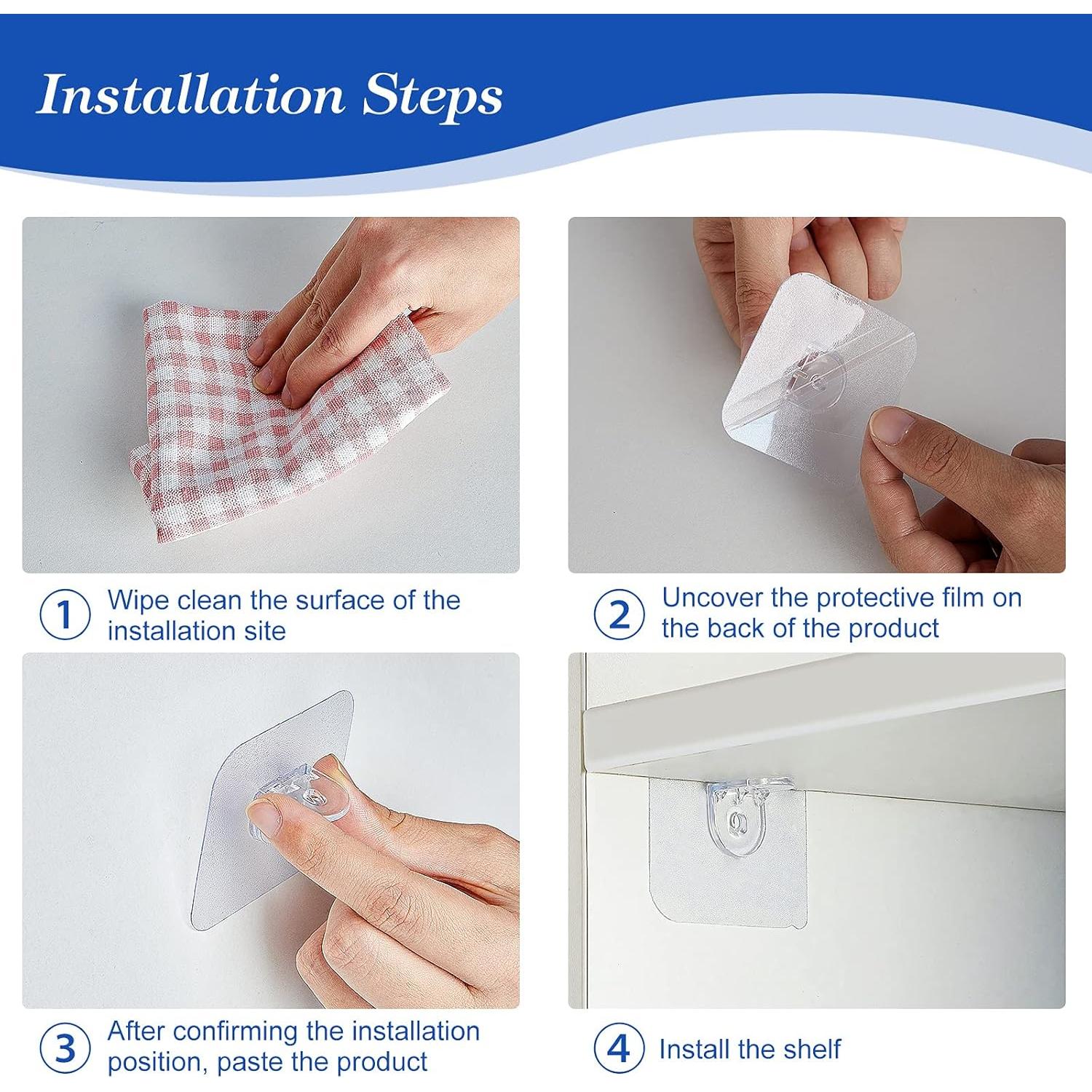 Installation Steps

1 Wipe clean the surface of the installation site

2 Uncover the protective film on the back of the product

3 After confirming the installation position, paste the product

4 Install the shelf