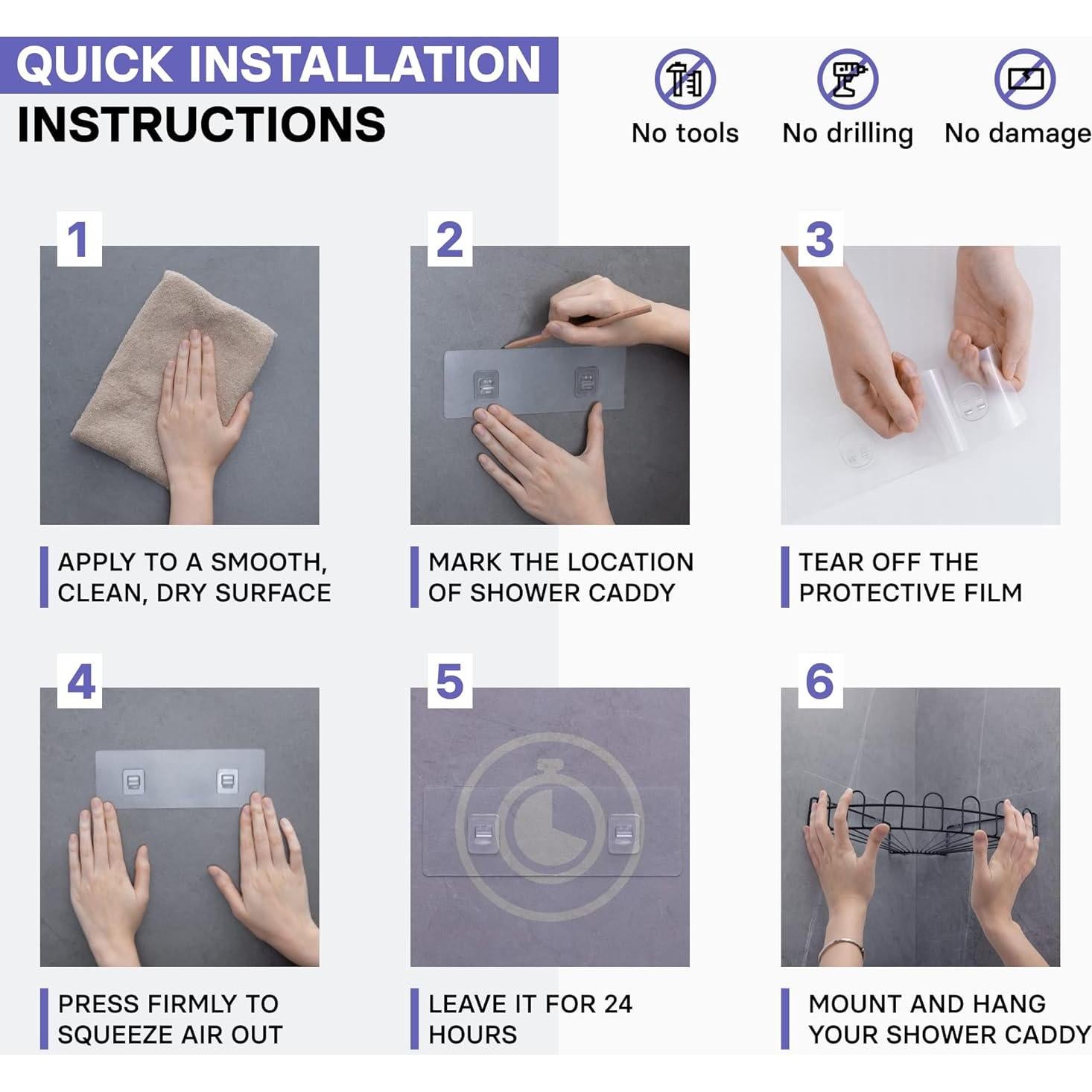 QUICK INSTALLATION
INSTRUCTIONS

No tools
No drilling
No damage

1
APPLY TO A SMOOTH, CLEAN, DRY SURFACE

2
MARK THE LOCATION OF SHOWER CADDY

3
TEAR OFF THE PROTECTIVE FILM

4
PRESS FIRMLY TO SQUEEZE AIR OUT

5
LEAVE IT FOR 24 HOURS

6
MOUNT AND HANG YOUR SHOWER CADDY