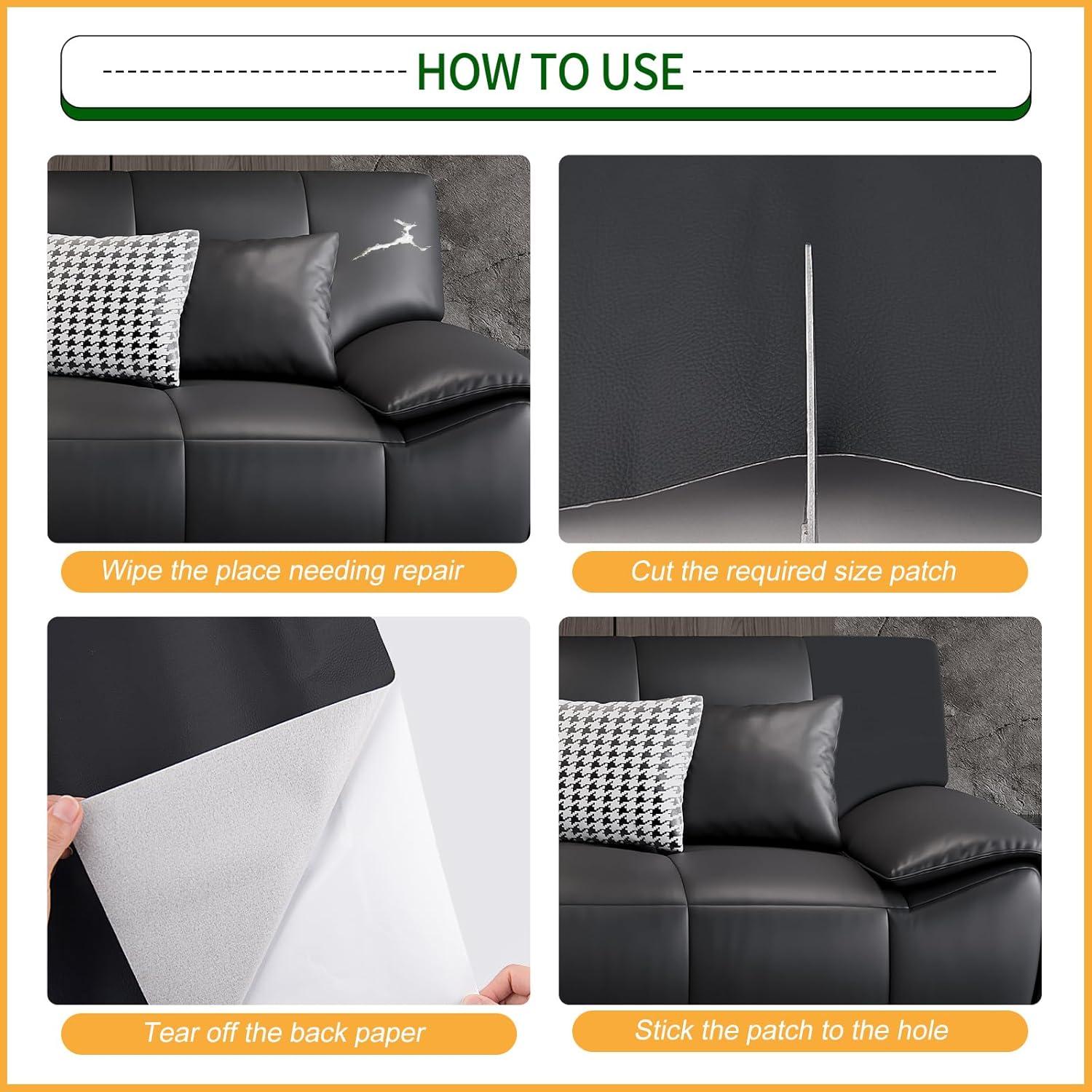 HOW TO USE

Wipe the place needing repair

Cut the required size patch

Tear off the back paper

Stick the patch to the hole