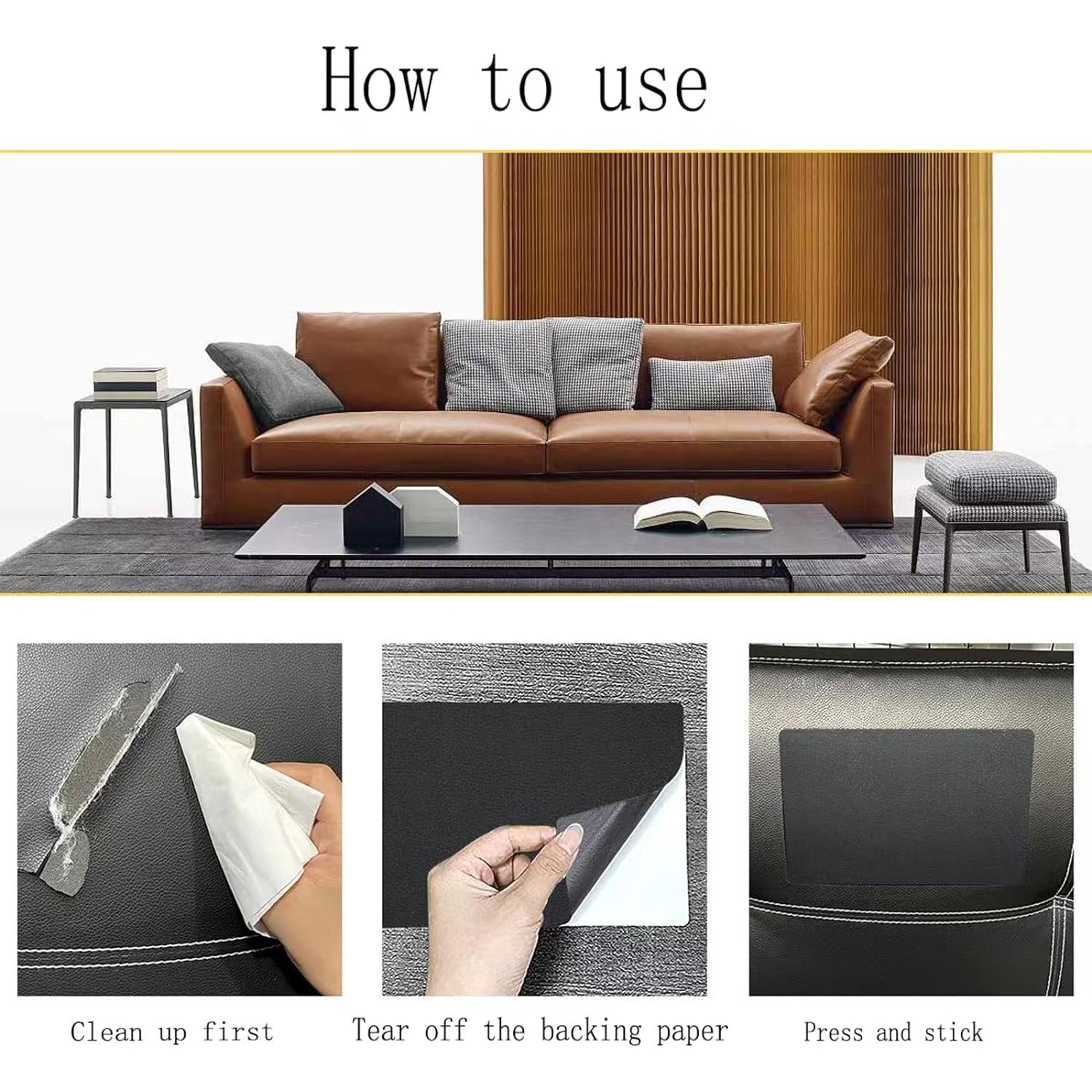 How to use

Clean up first

Tear off the backing paper

Press and stick